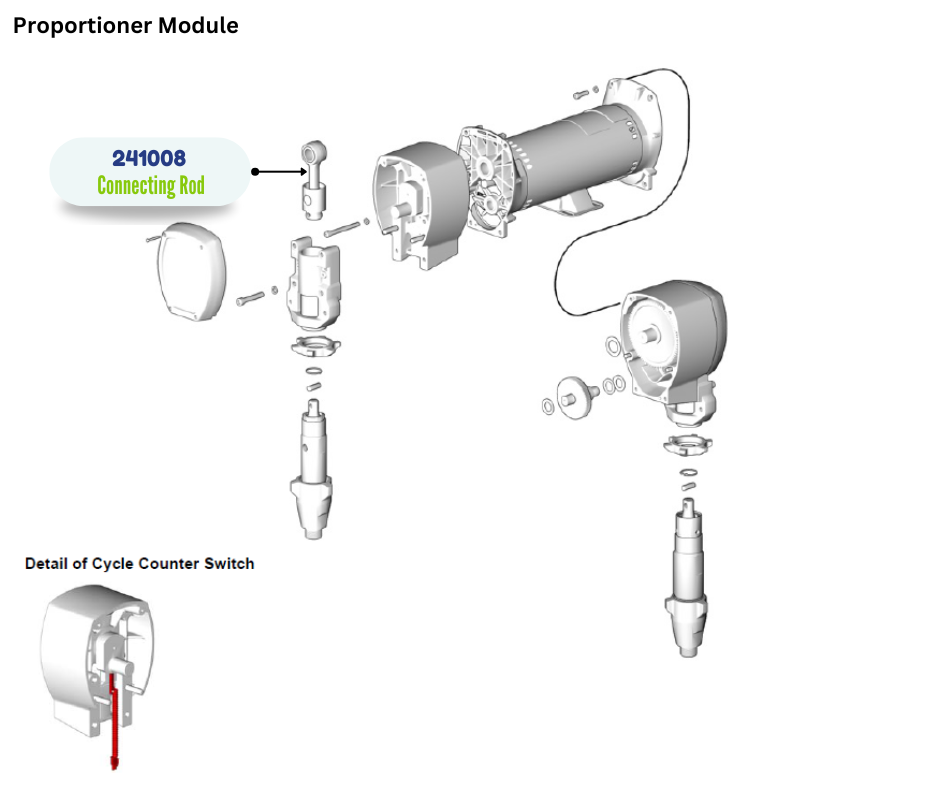 Proportioner Module

241008
Connecting Rod

Detail of Cycle Counter Switch