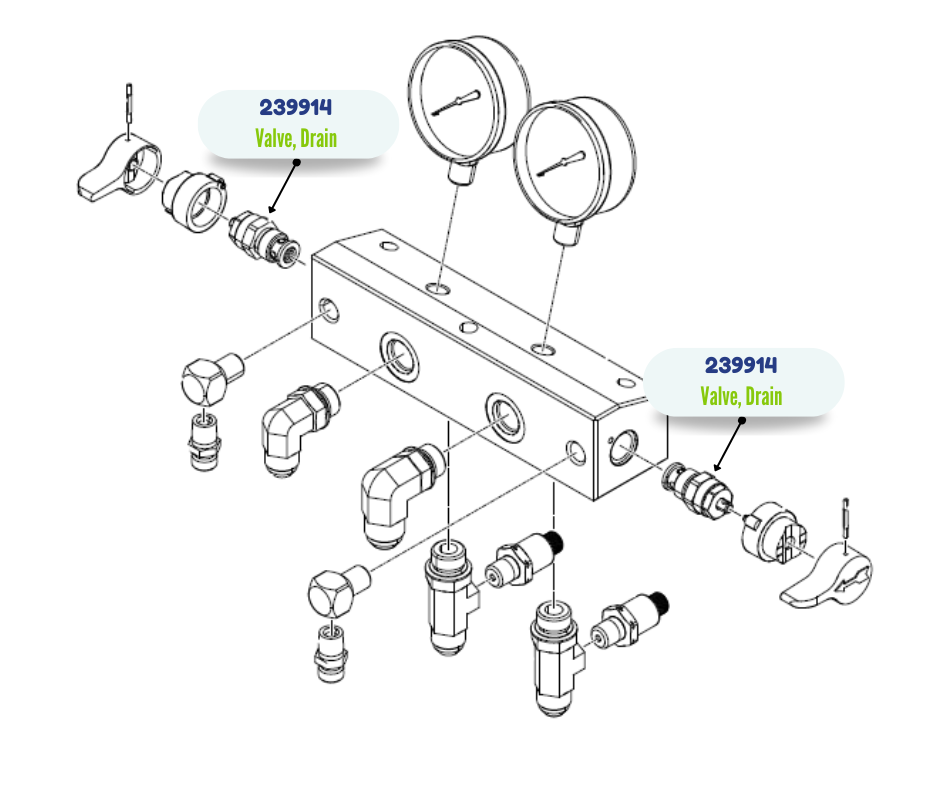 239914
Valve, Drain

239914
Valve, Drain