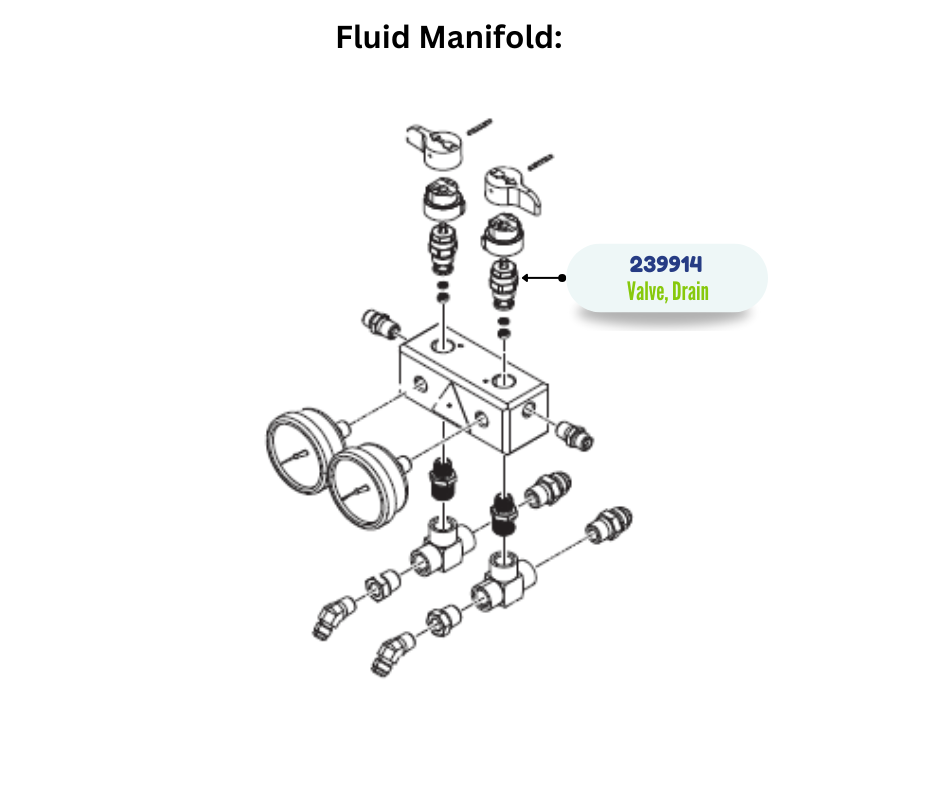 Fluid Manifold:

239914
Valve, Drain