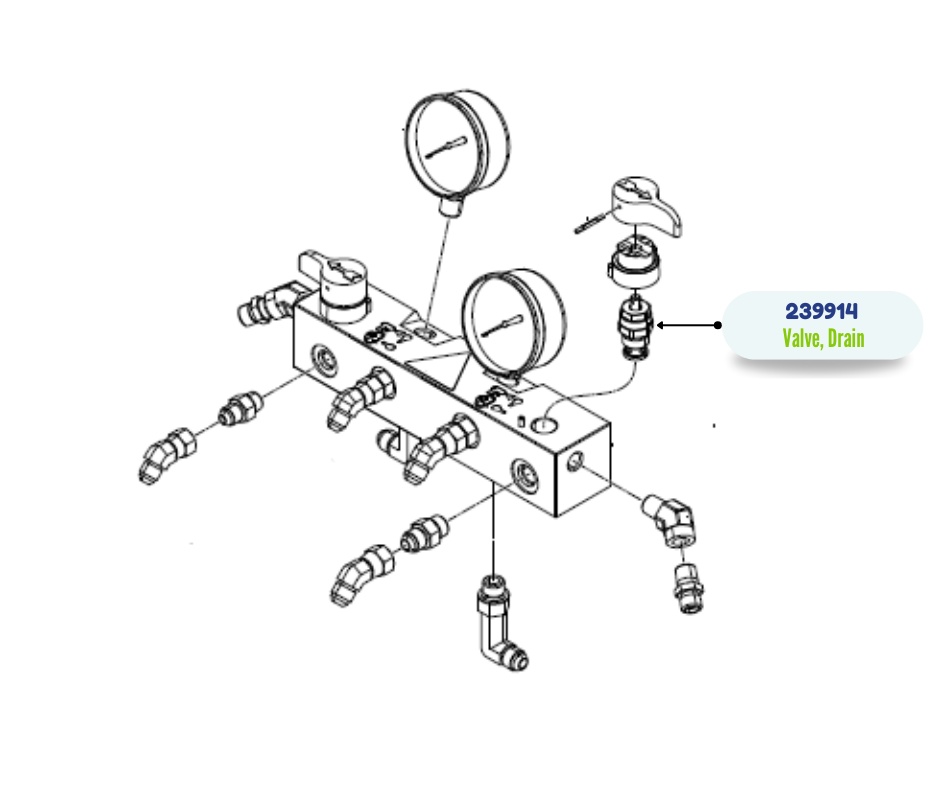 239914
Valve, Drain