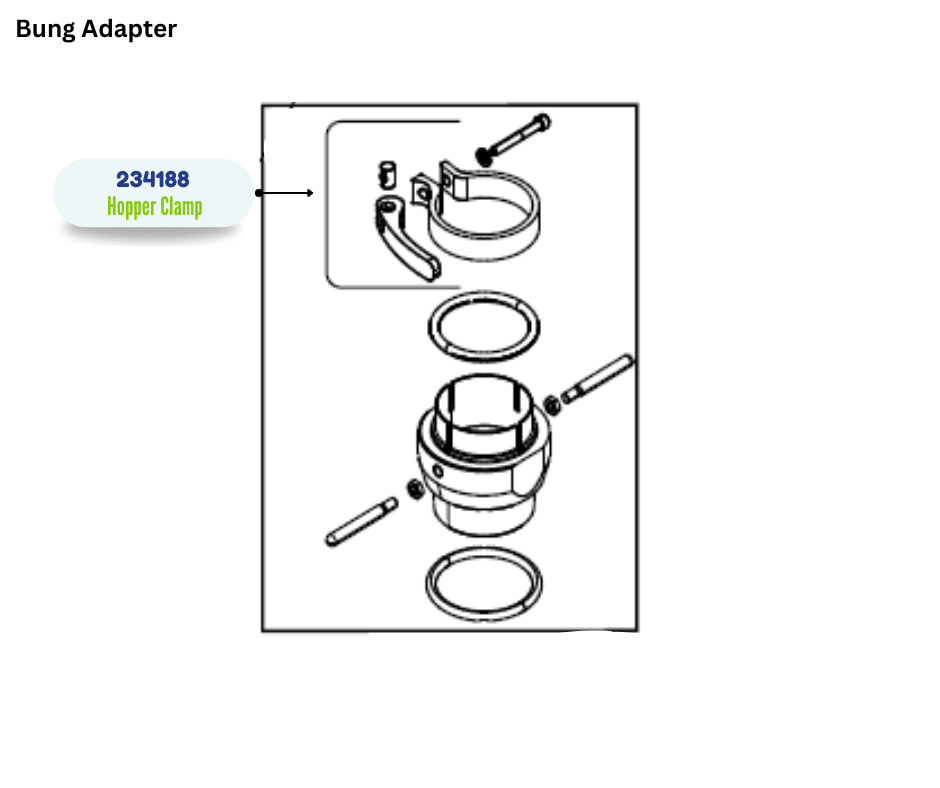 Bung Adapter

234188
Hopper Clamp