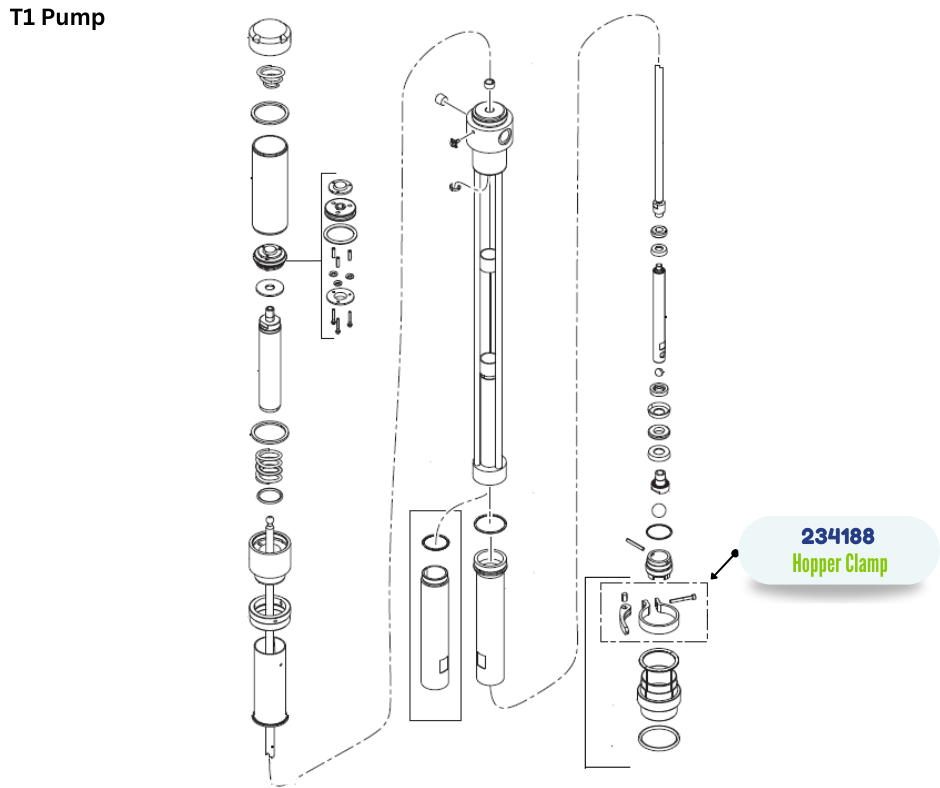 T1 Pump

234188
Hopper Clamp