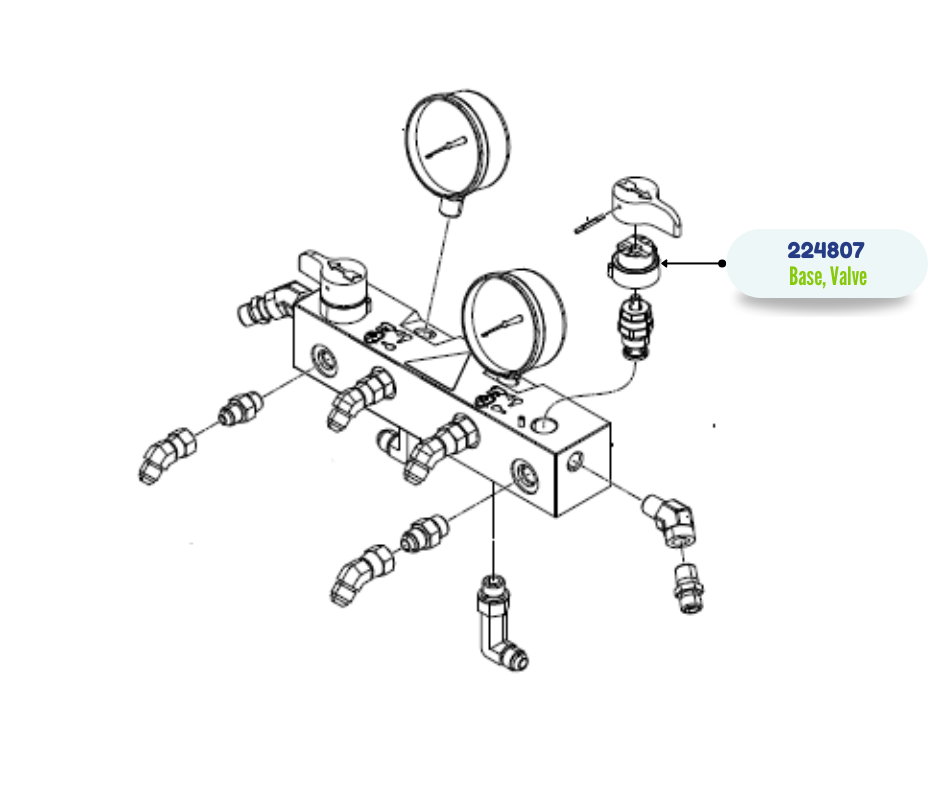 224807
Base, Valve