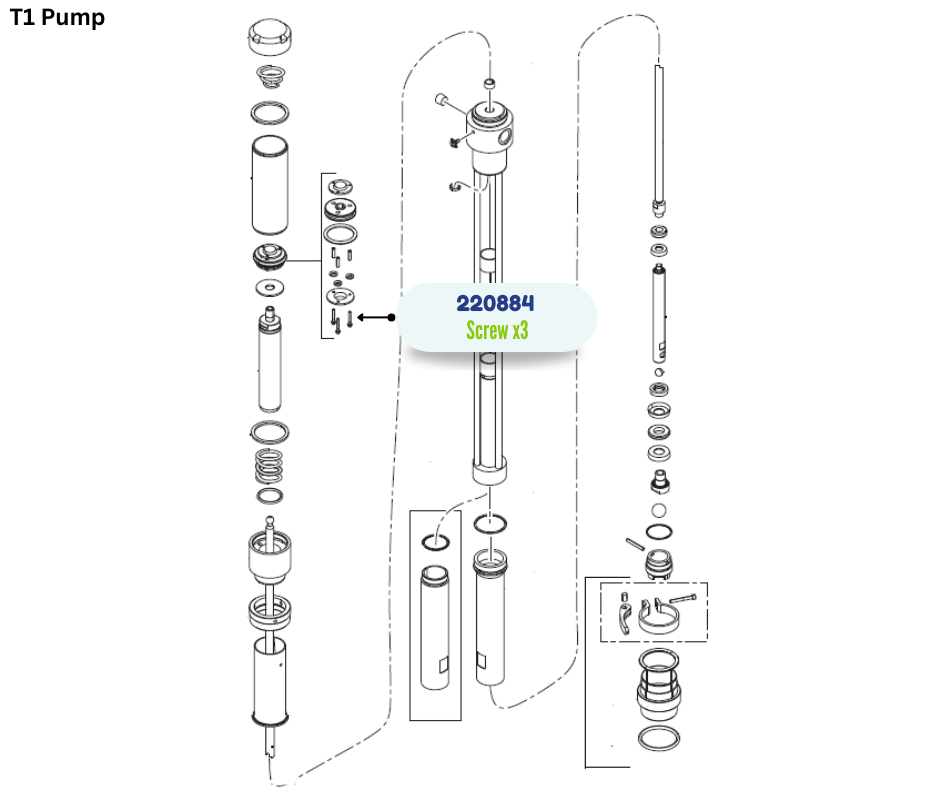 T1 Pump

220884
Screw x3