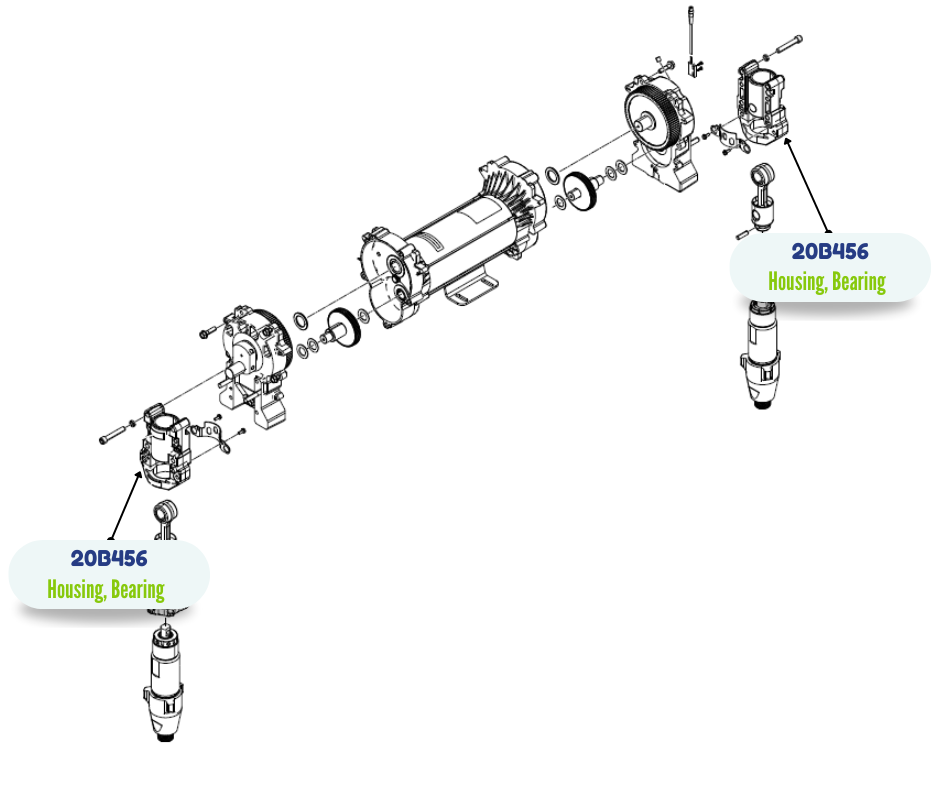 20B456
Housing, Bearing

20B456
Housing, Bearing