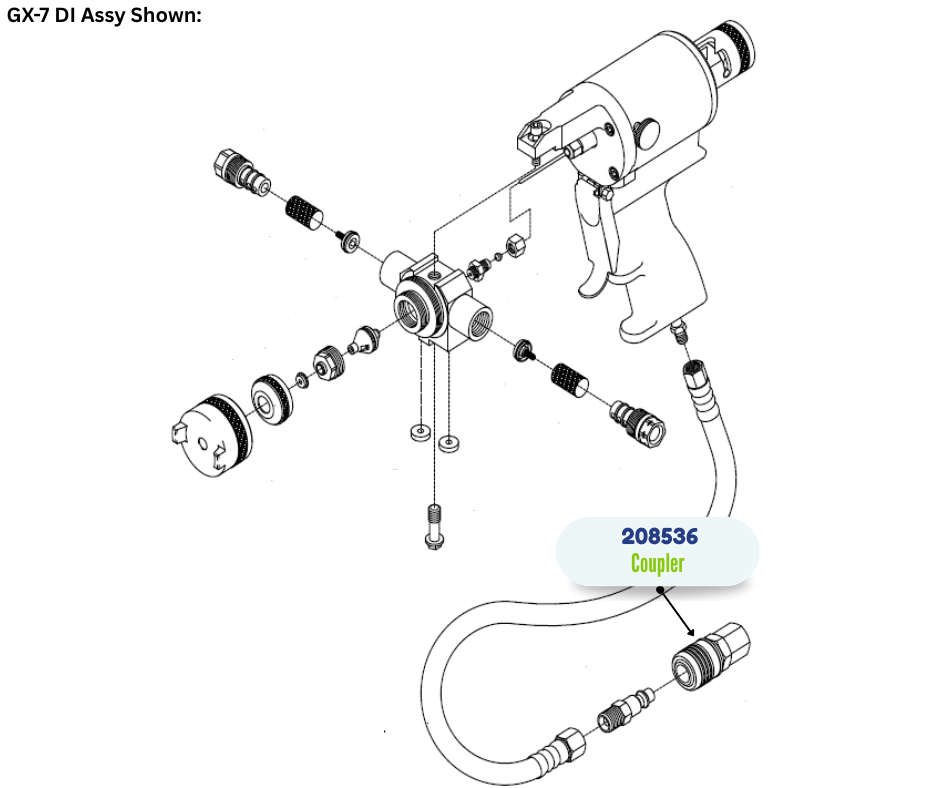 GX-7 DI Assy Shown:

208536
Coupler