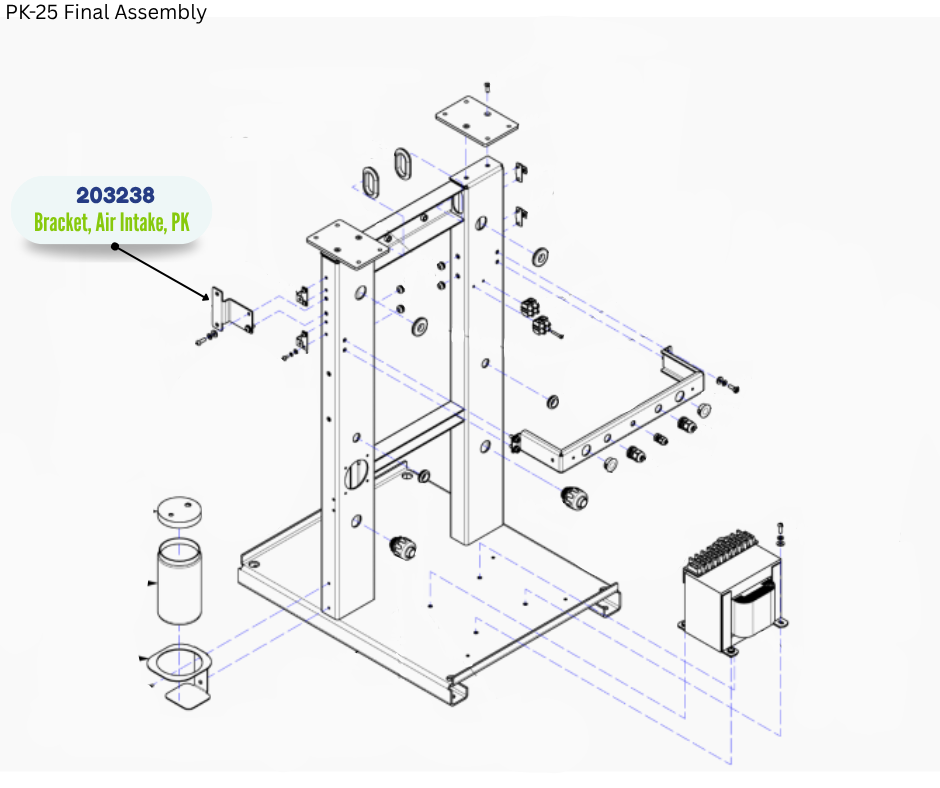 PK-25 Final Assembly

203238
Bracket, Air Intake, PK