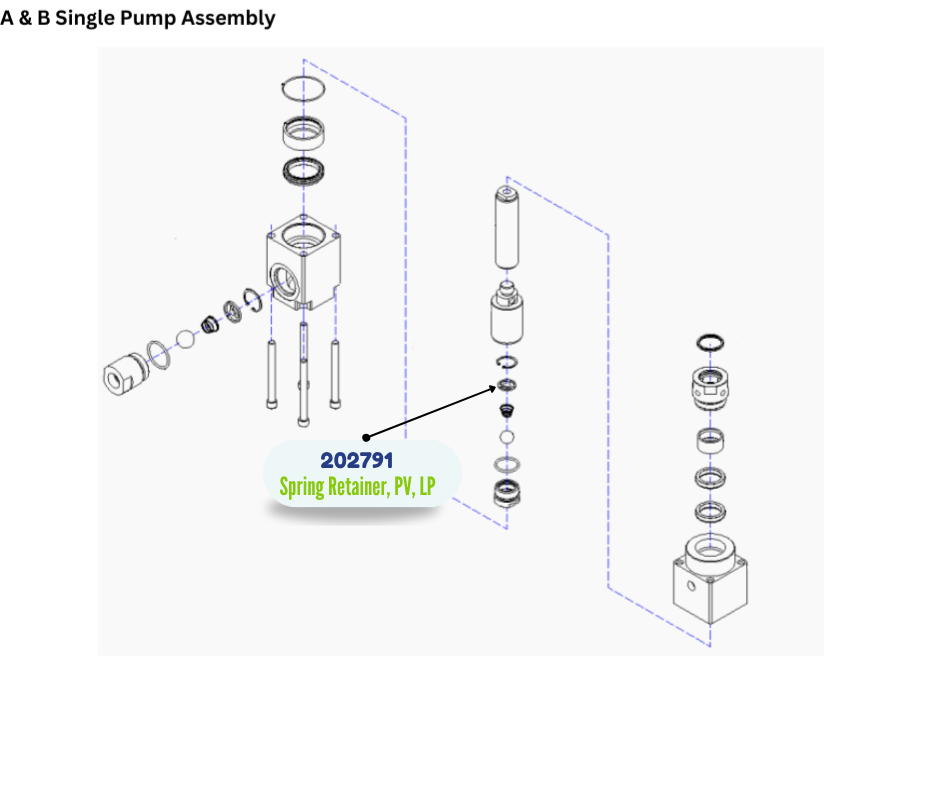 A & B Single Pump Assembly

202791
Spring Retainer, PV, LP