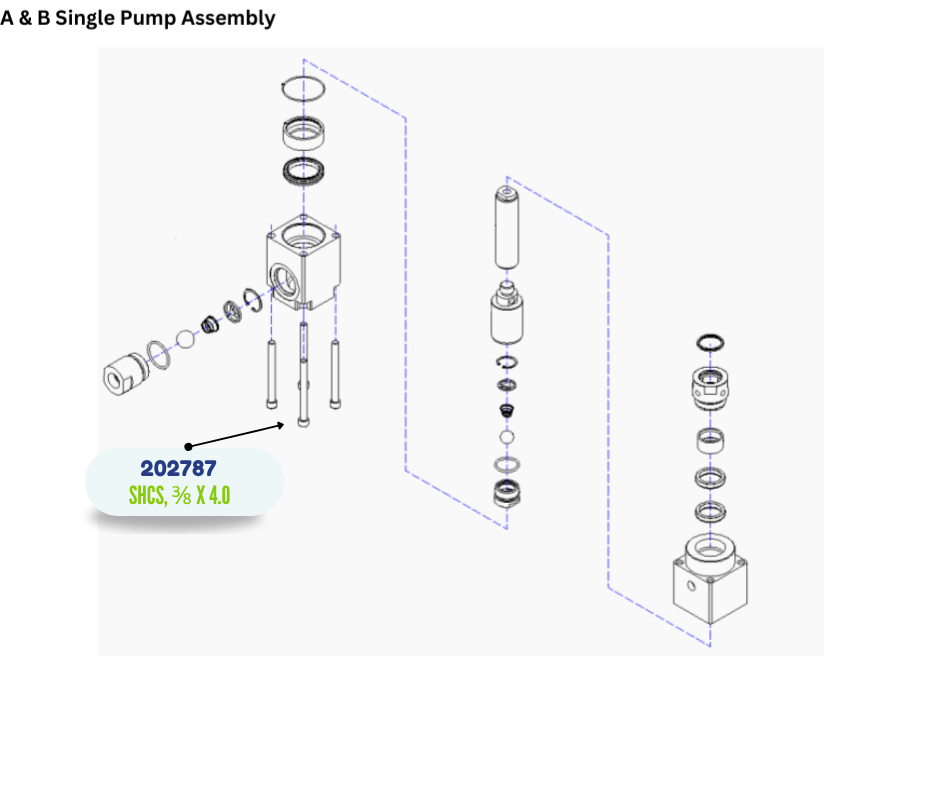 A & B Single Pump Assembly

202787
SHCS, ⅜ X 4.0