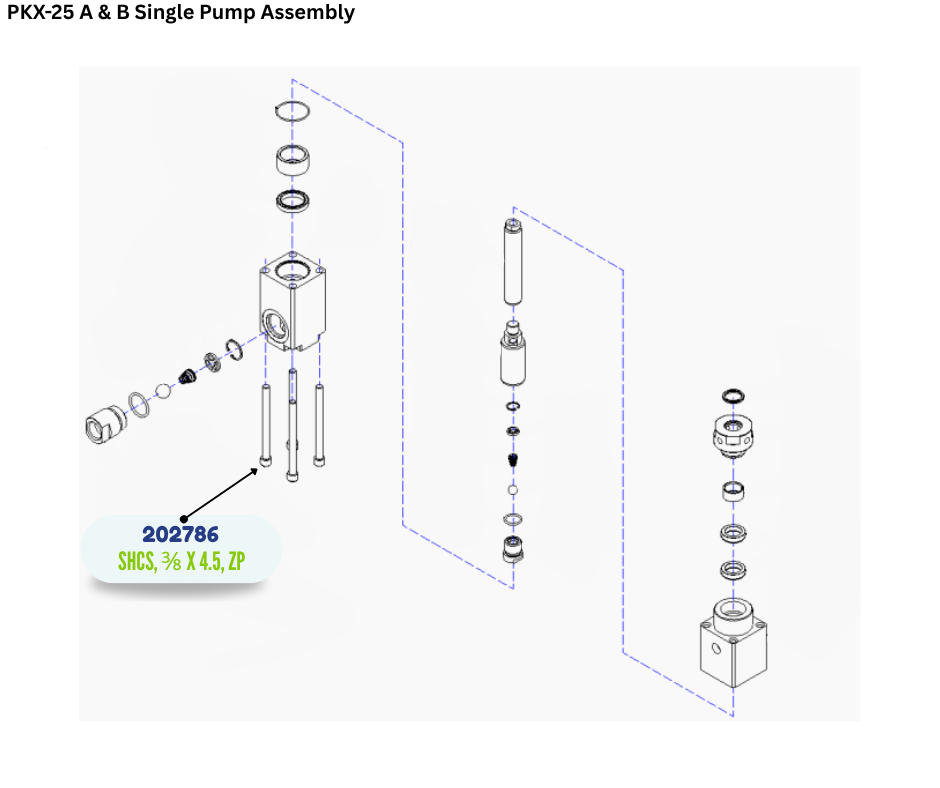 PKX-25 A & B Single Pump Assembly

202786
SHCS, ⅜ X 4.5, ZP