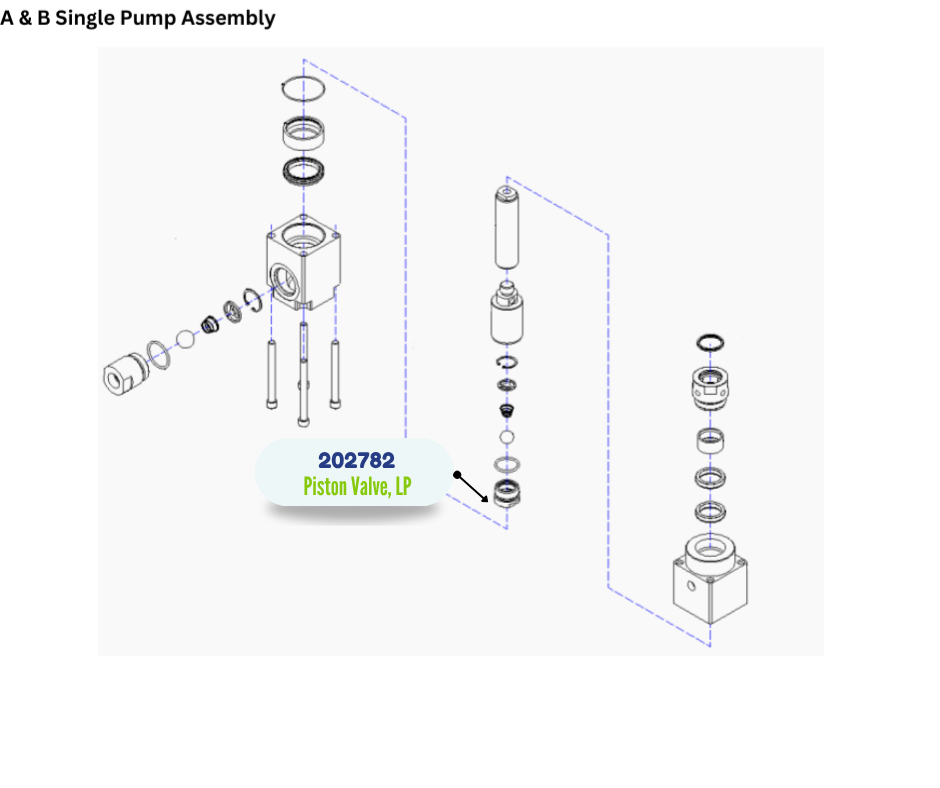 A & B Single Pump Assembly

202782
Piston Valve, LP