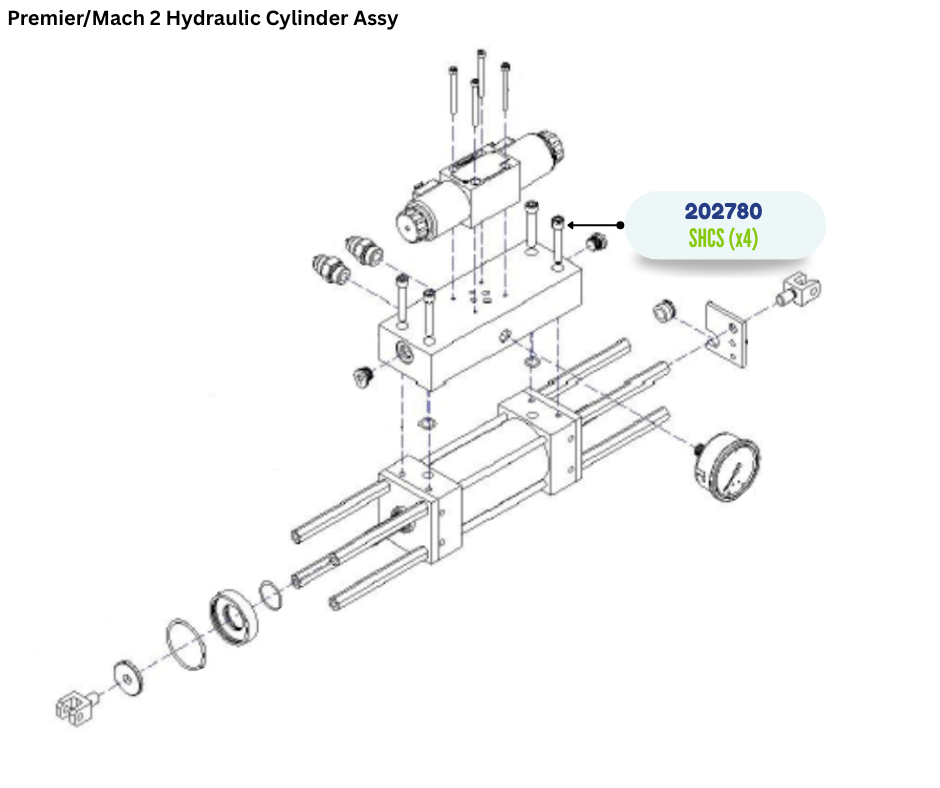 Premier/Mach 2 Hydraulic Cylinder Assy

202780
SHCS (x4)