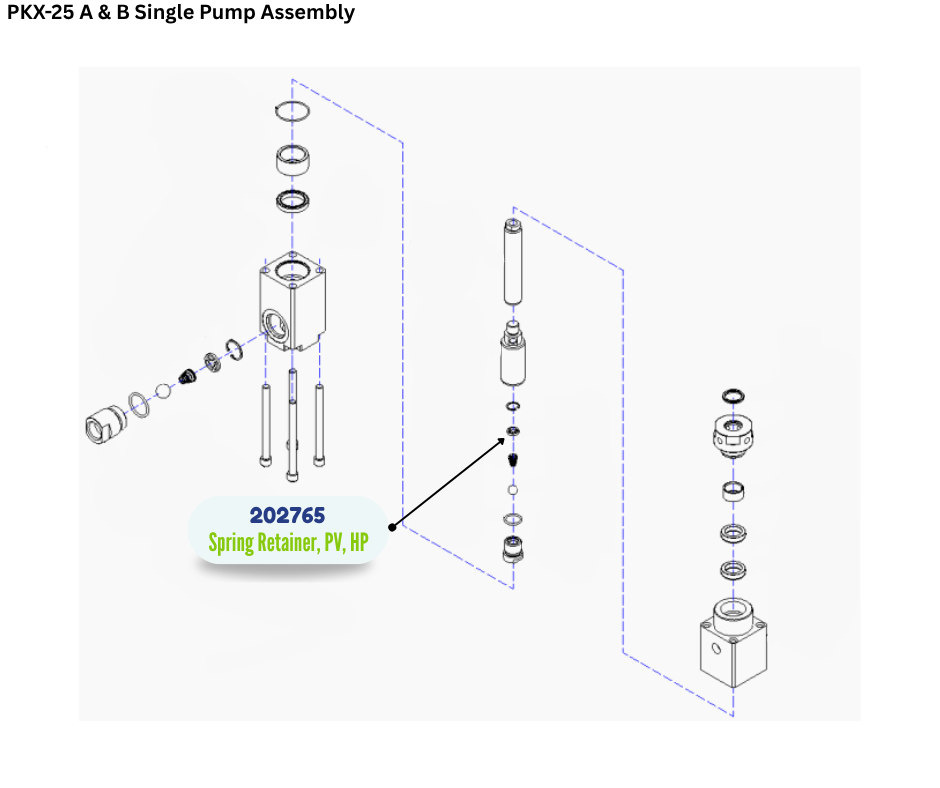 PKX-25 A & B Single Pump Assembly

202765
Spring Retainer, PV, HP