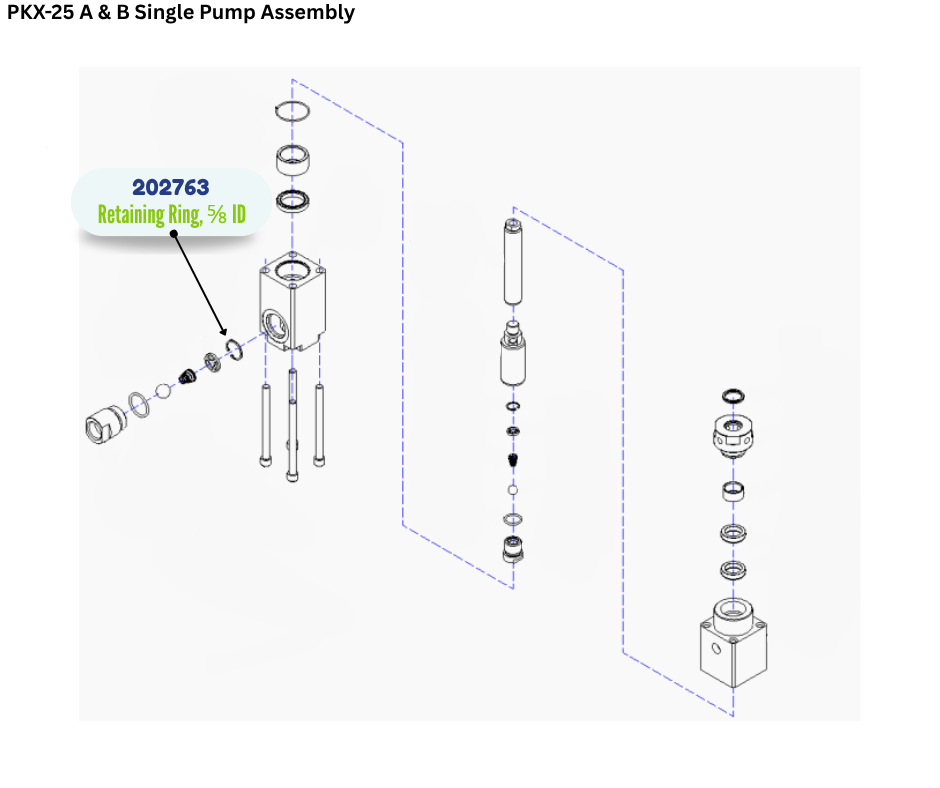 PKX-25 A & B Single Pump Assembly

202763
Retaining Ring, ⅝ ID