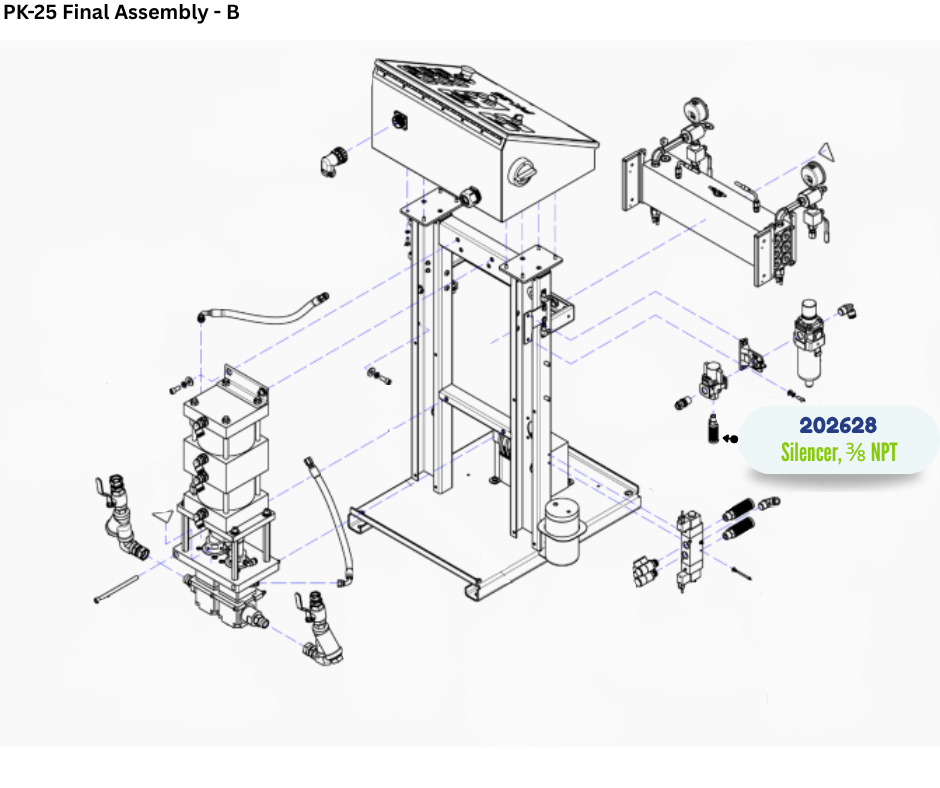 PK-25 Final Assembly - B

202628
Silencer, ⅜ NPT