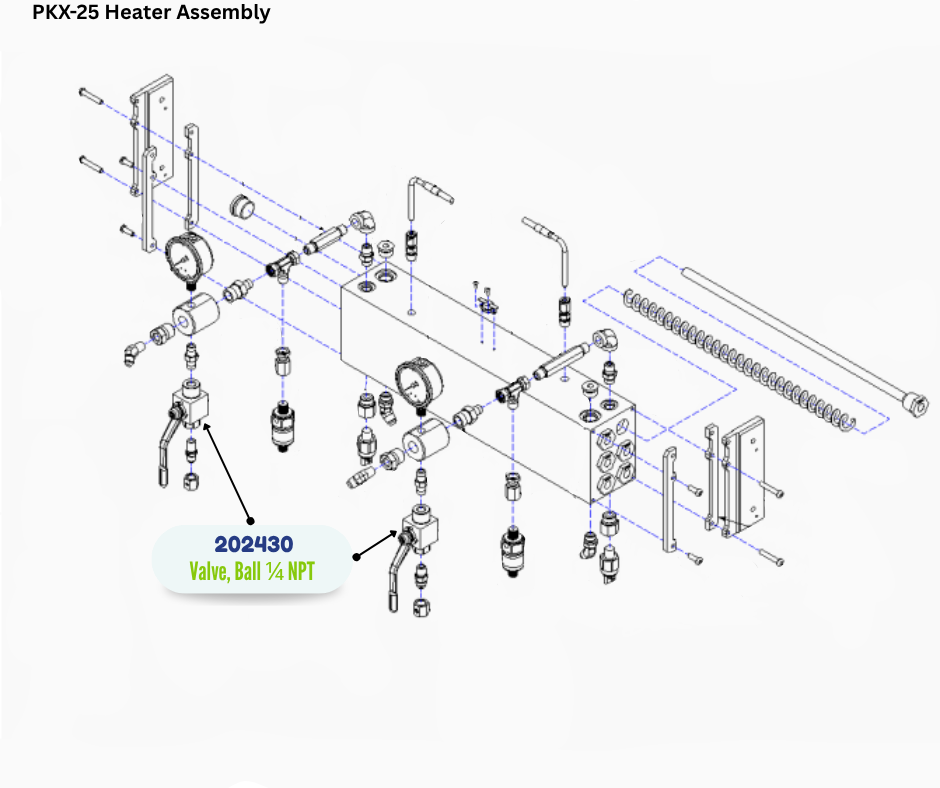 PKX-25 Heater Assembly

202430
Valve, Ball ¼ NPT