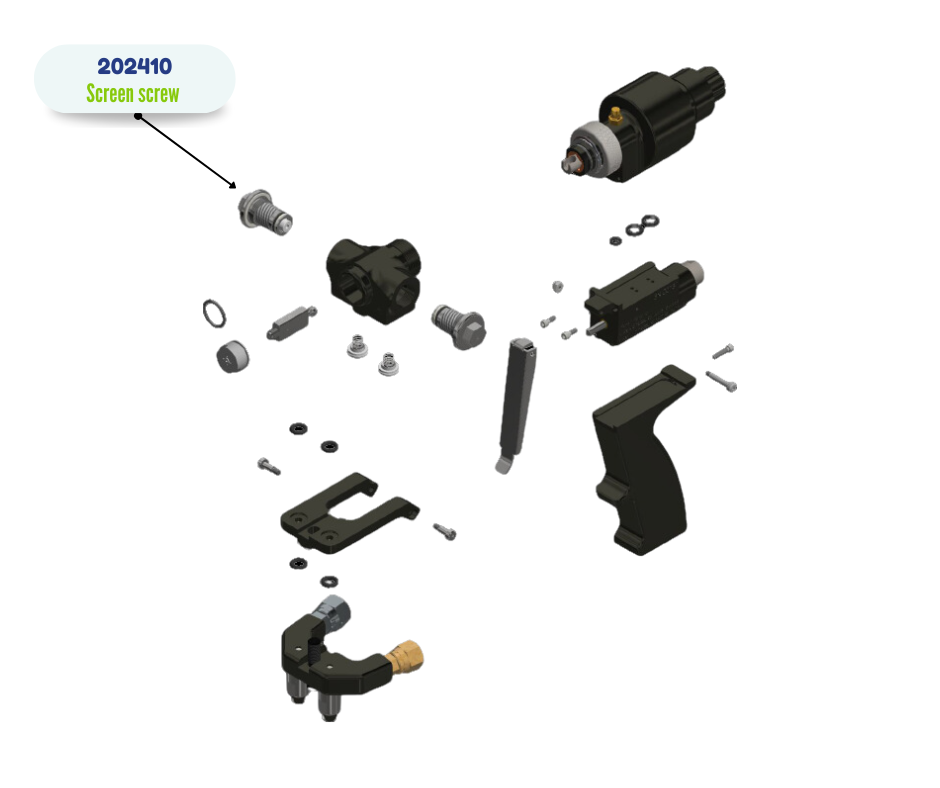 202410
Screen screw