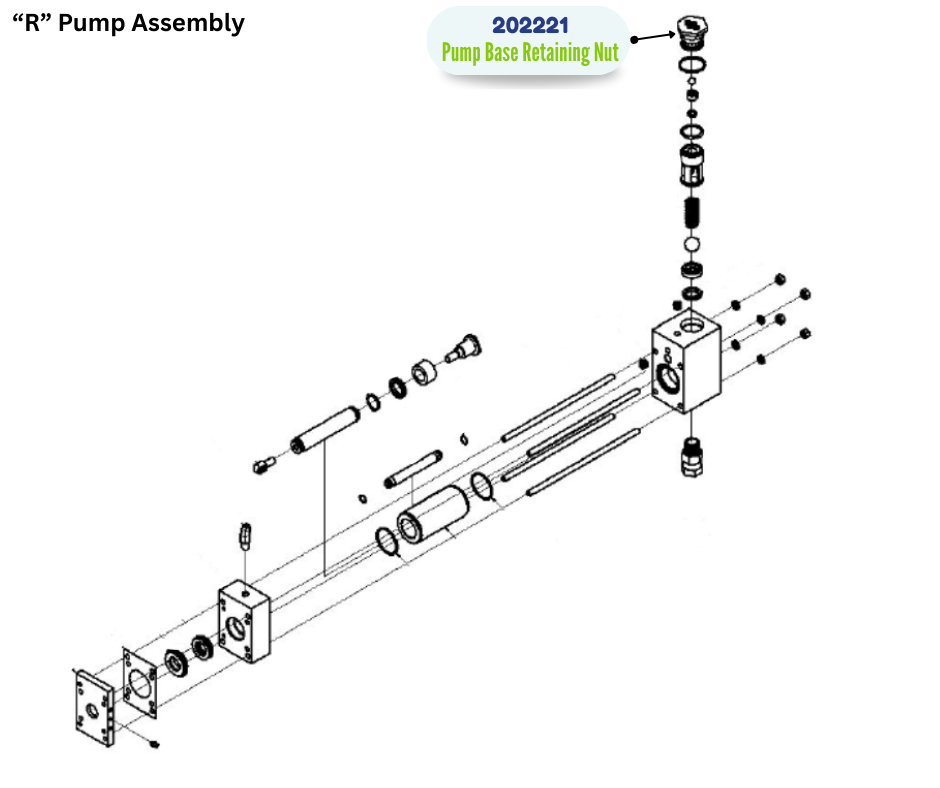 “R” Pump Assembly

202221
Pump Base Retaining Nut