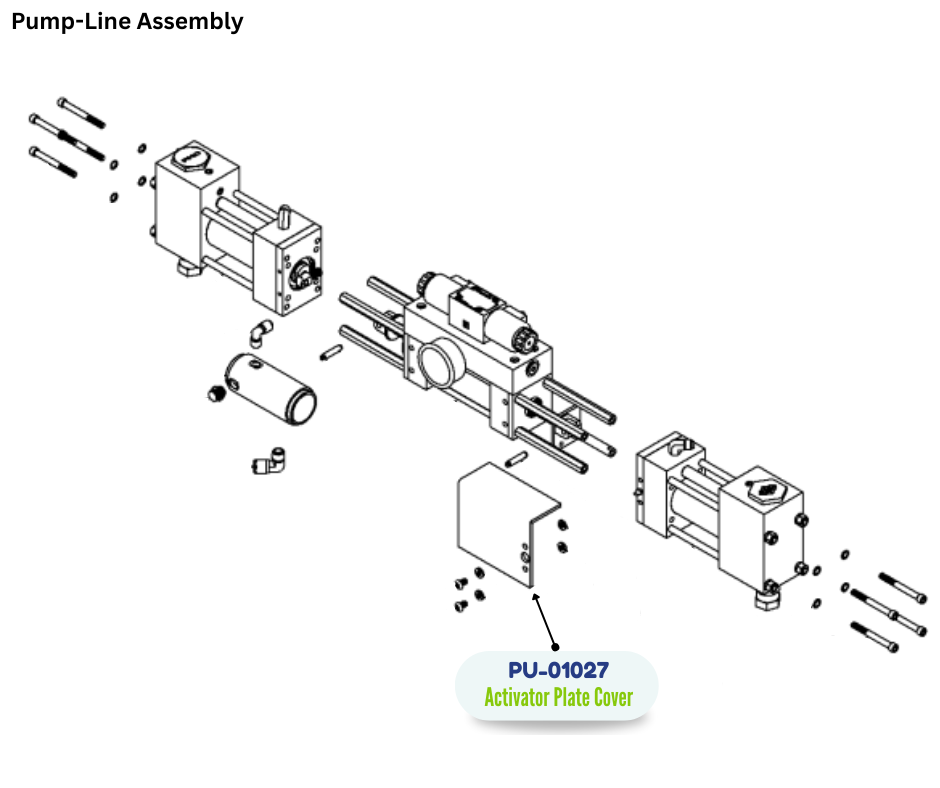 Pump-Line Assembly

PU-01027
Activator Plate Cover