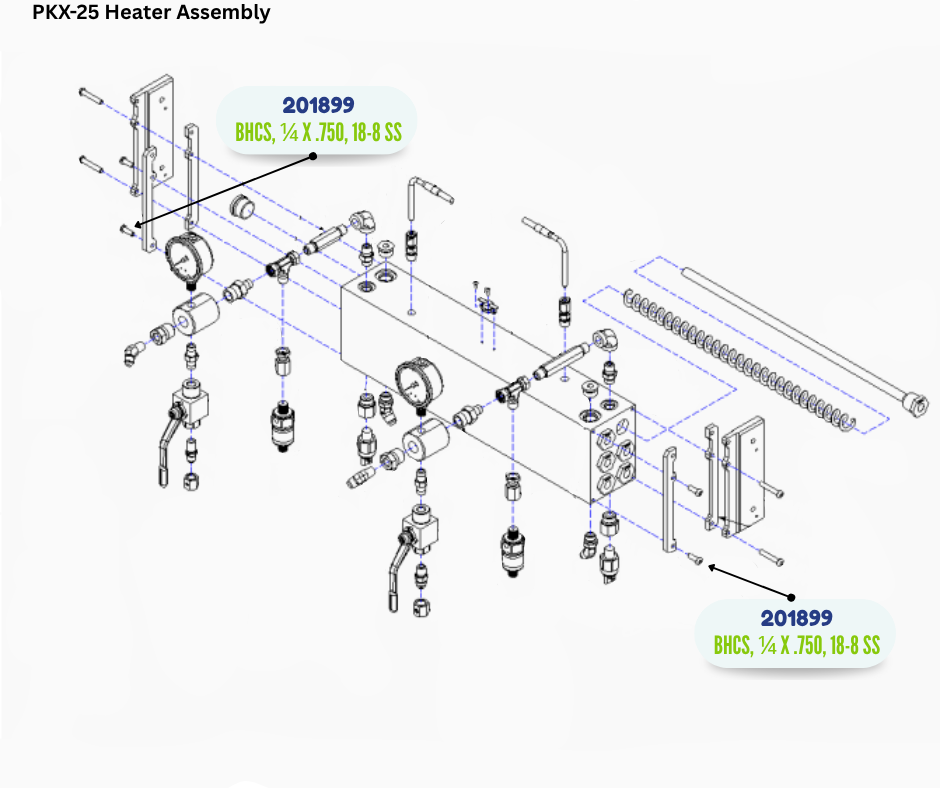 PKX-25 Heater Assembly

201899
BHCS, ¼ X .750, 18-8 SS

201899
BHCS, ¼ X .750, 18-8 SS