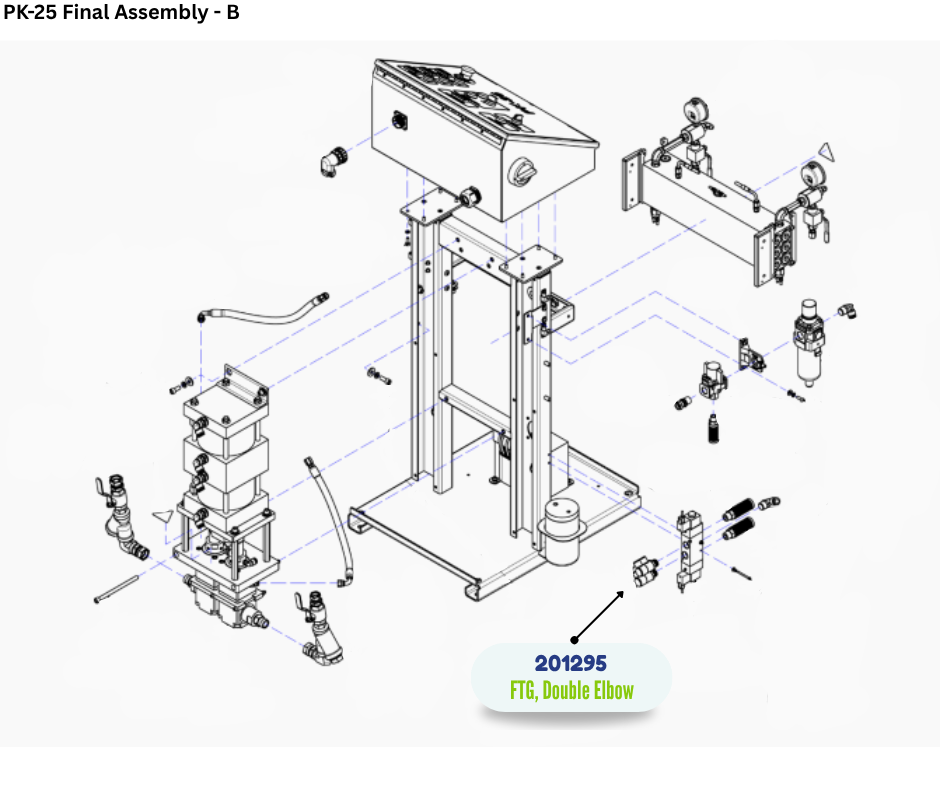 PK-25 Final Assembly - B

201295
FTG, Double Elbow