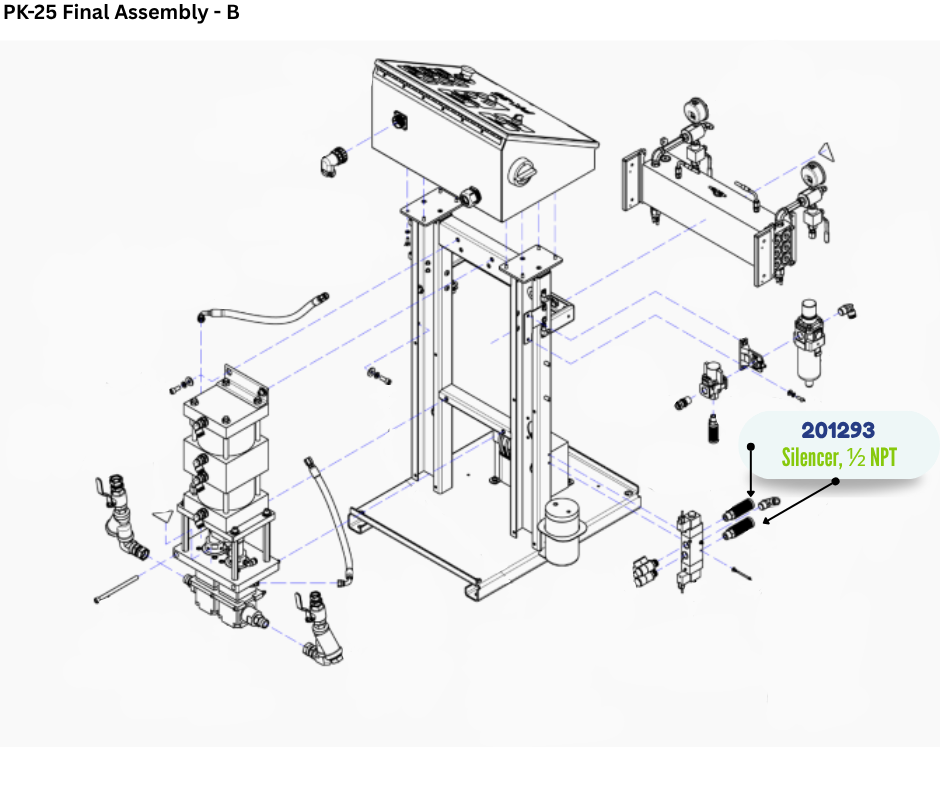 PK-25 Final Assembly - B

201293
Silencer, ½ NPT