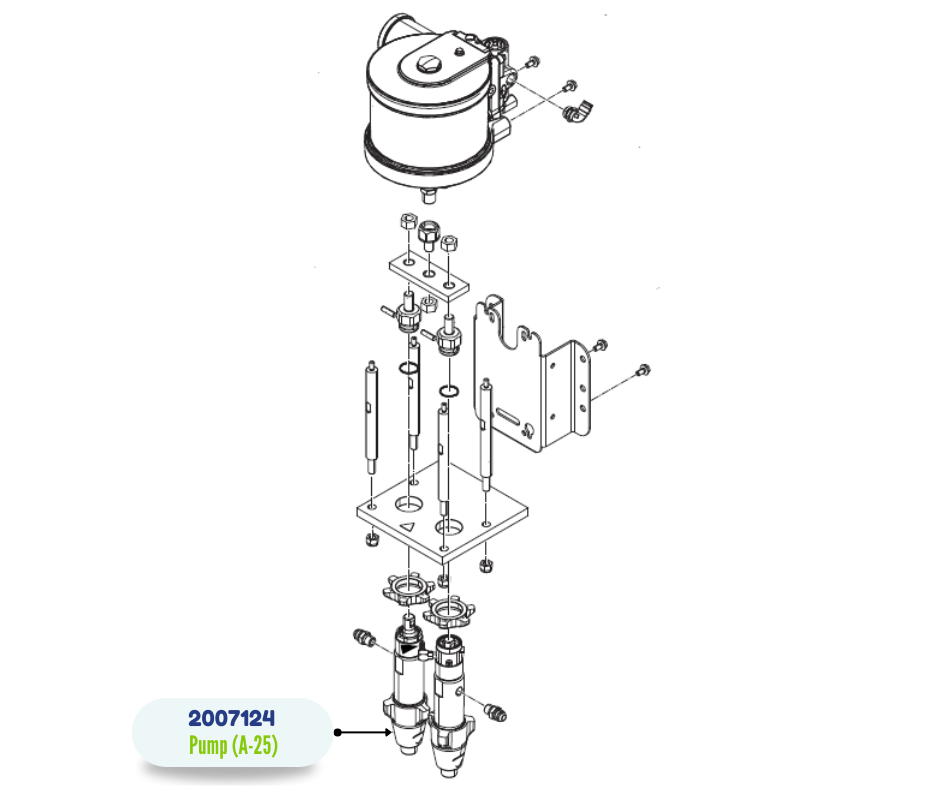 2007124
Pump (A-25)