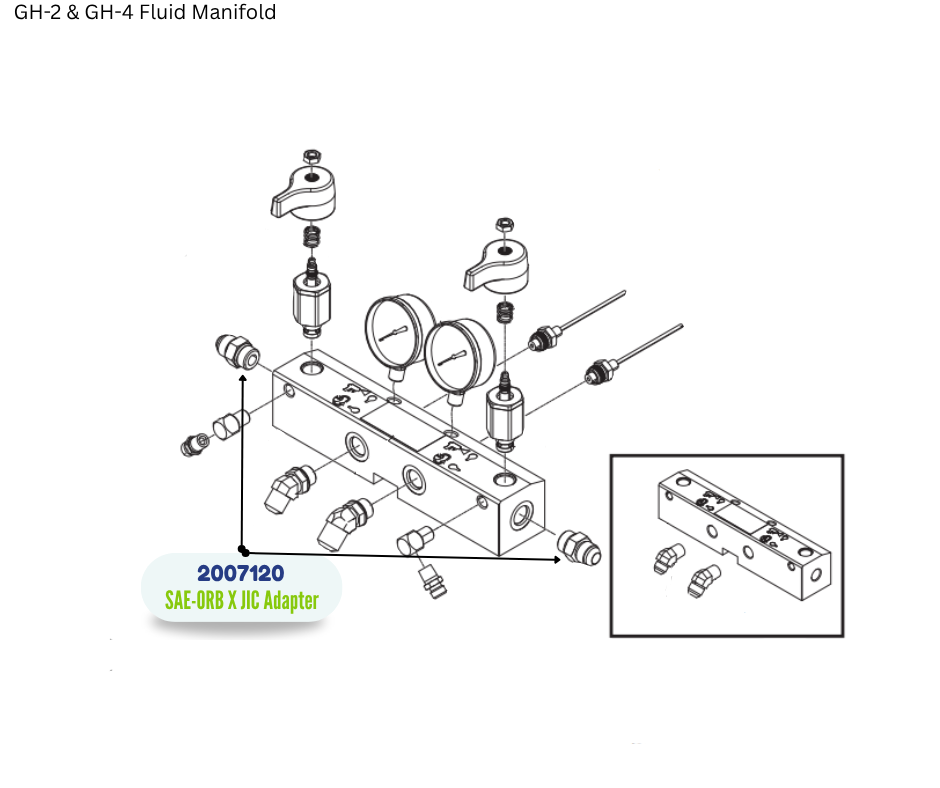 GH-2 & GH-4 Fluid Manifold

2007120
SAE-ORB X JIC Adapter