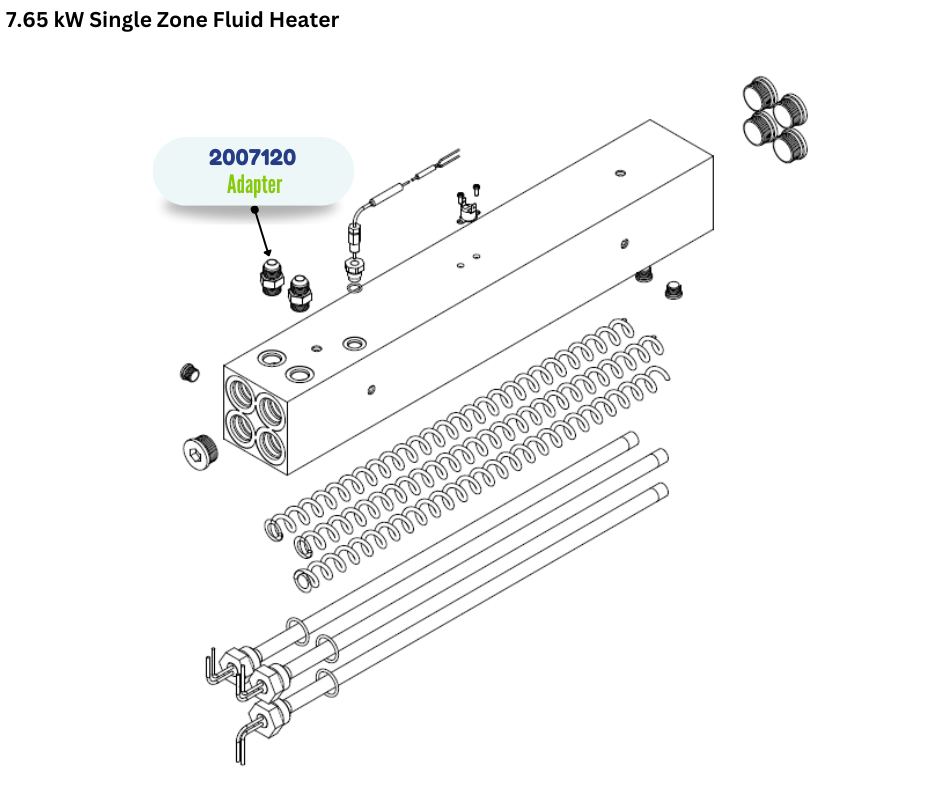 7.65 kW Single Zone Fluid Heater

2007120
Adapter