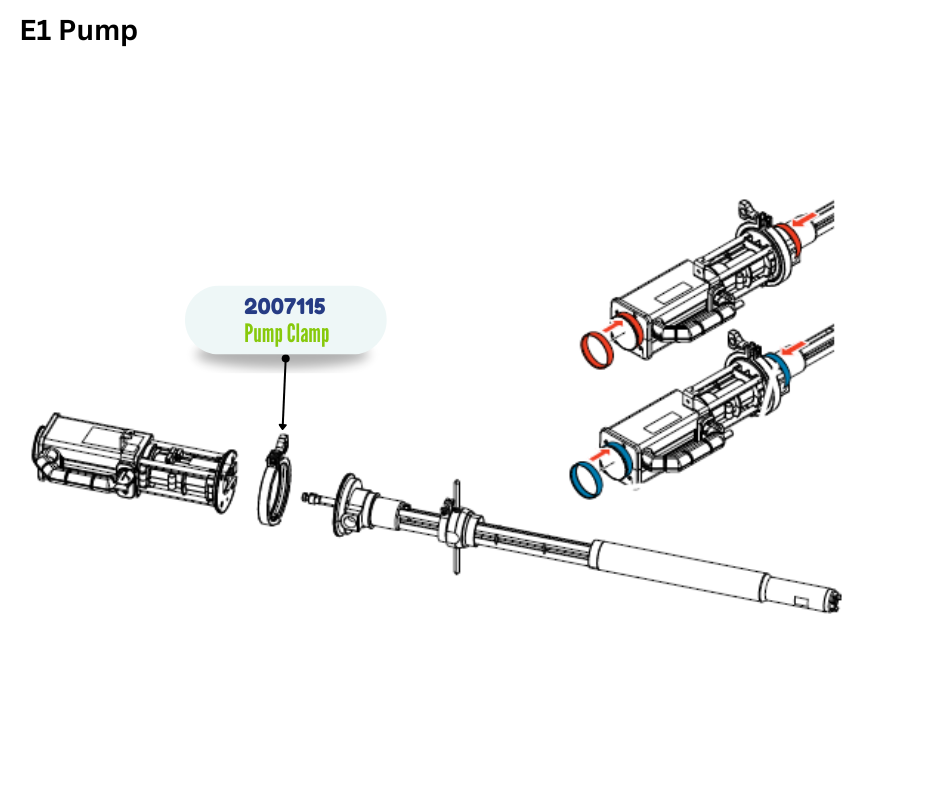 E1 Pump

2007115
Pump Clamp