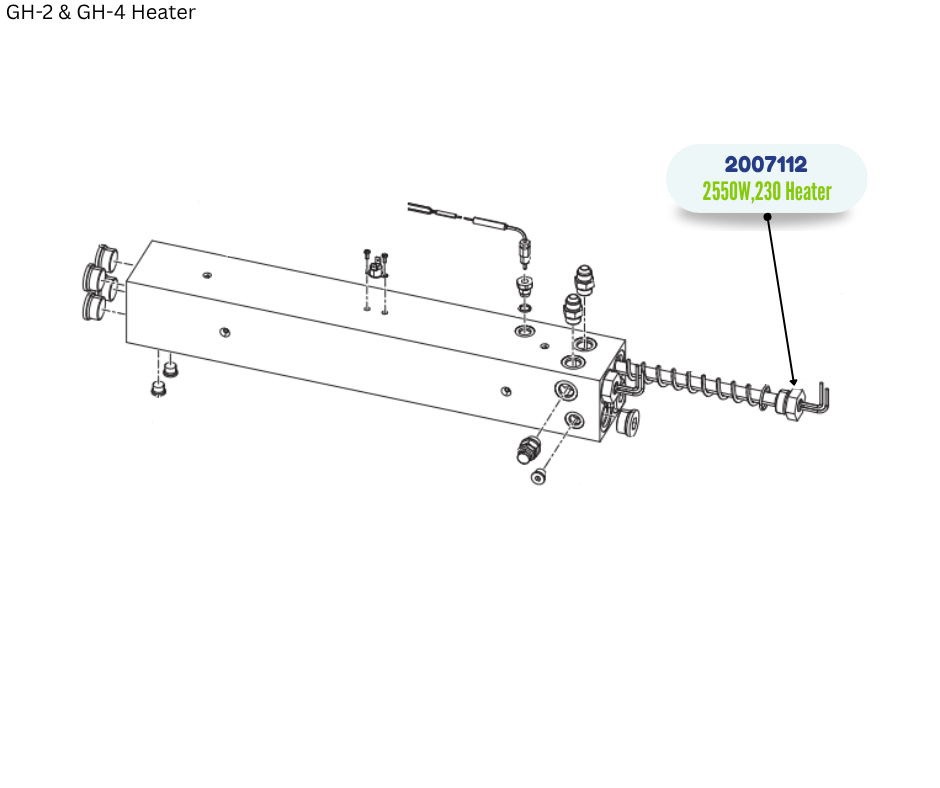 GH-2 & GH-4 Heater

2007112
2550W,230 Heater