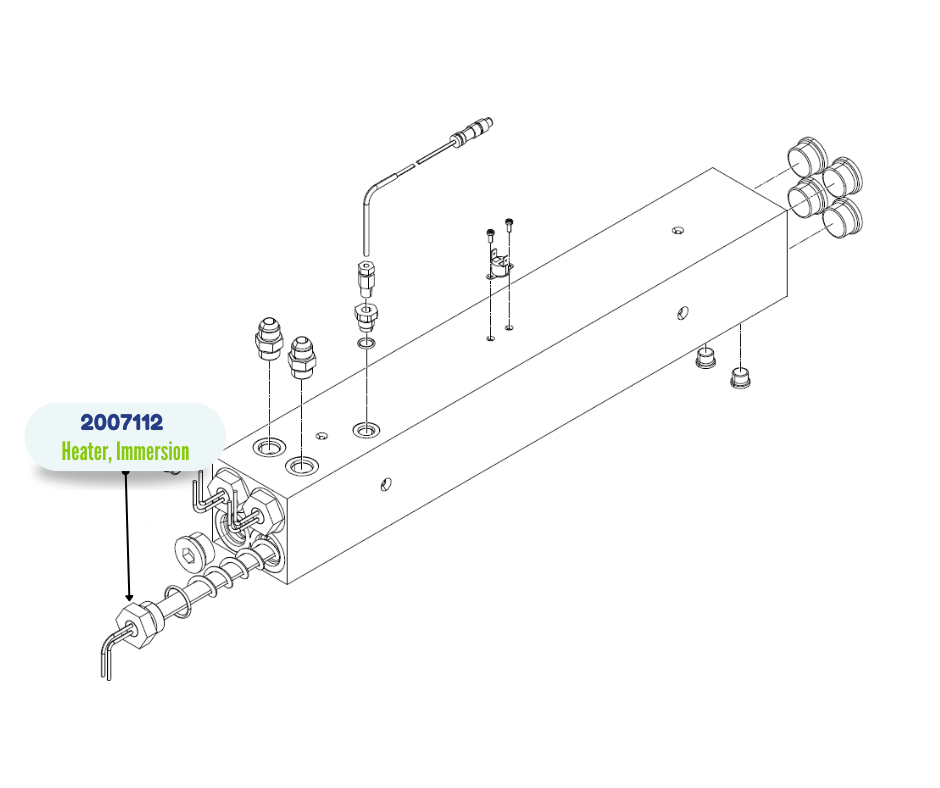 2007112
Heater, Immersion