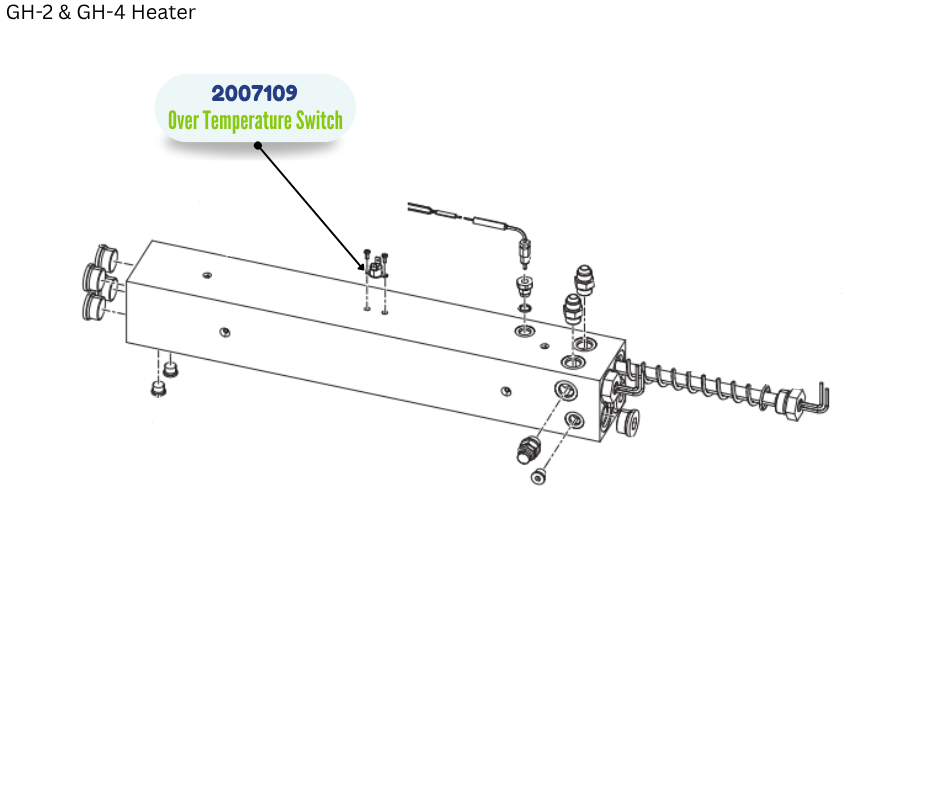 GH-2 & GH-4 Heater

2007109
Over Temperature Switch