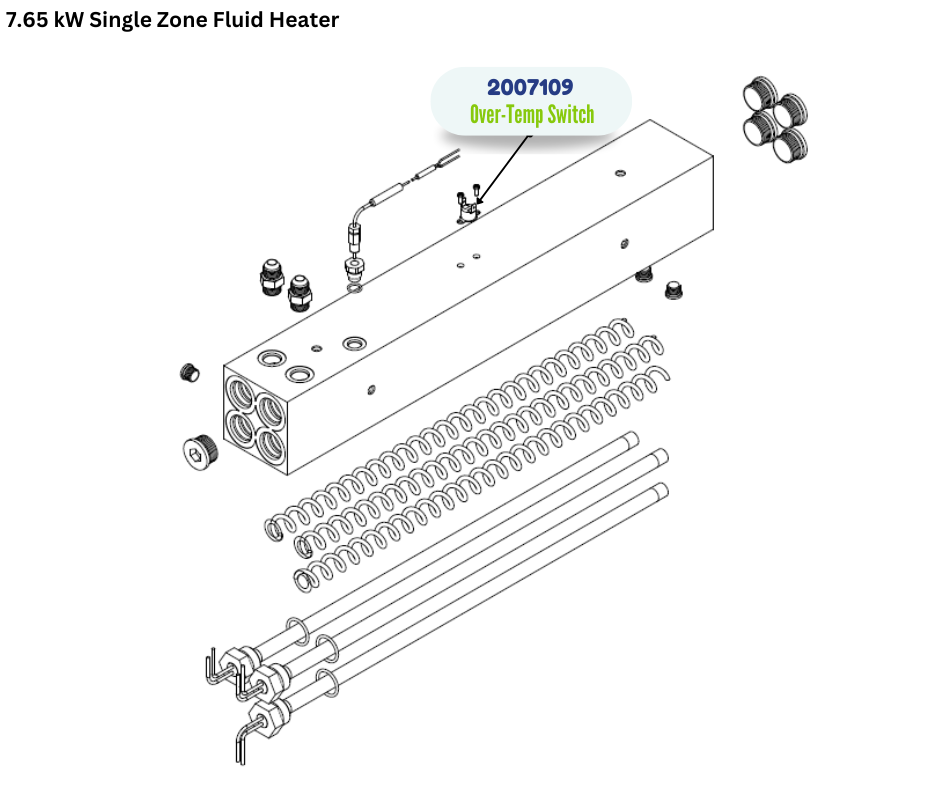 7.65 kW Single Zone Fluid Heater

2007109
Over-Temp Switch