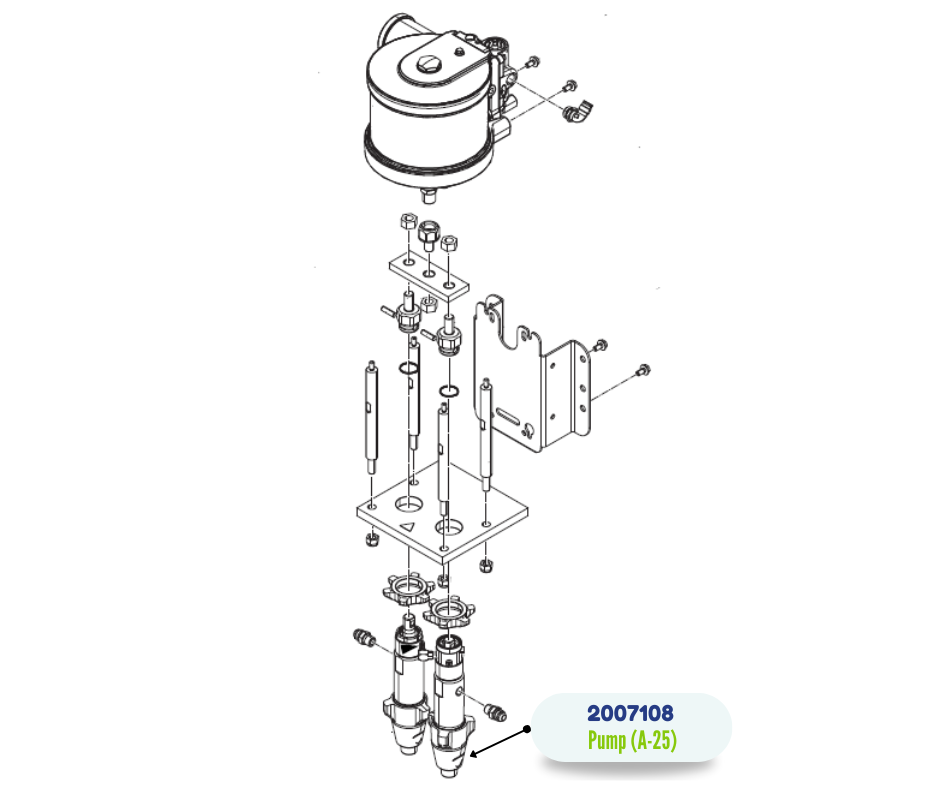 2007108
Pump (A-25)