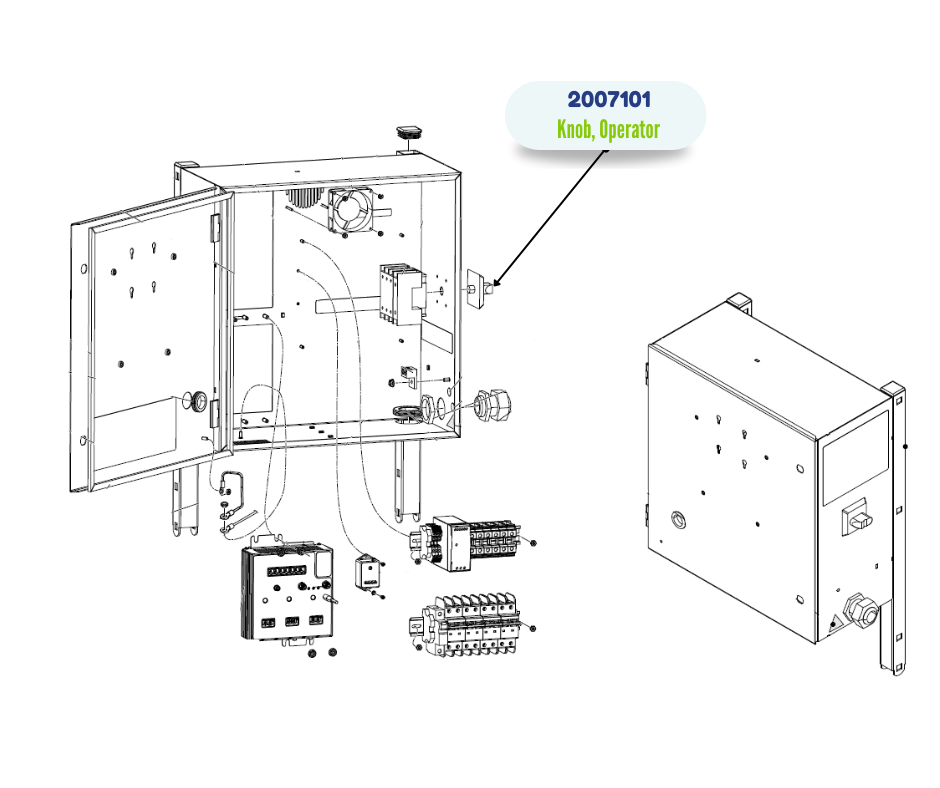 2007101
Knob, Operator