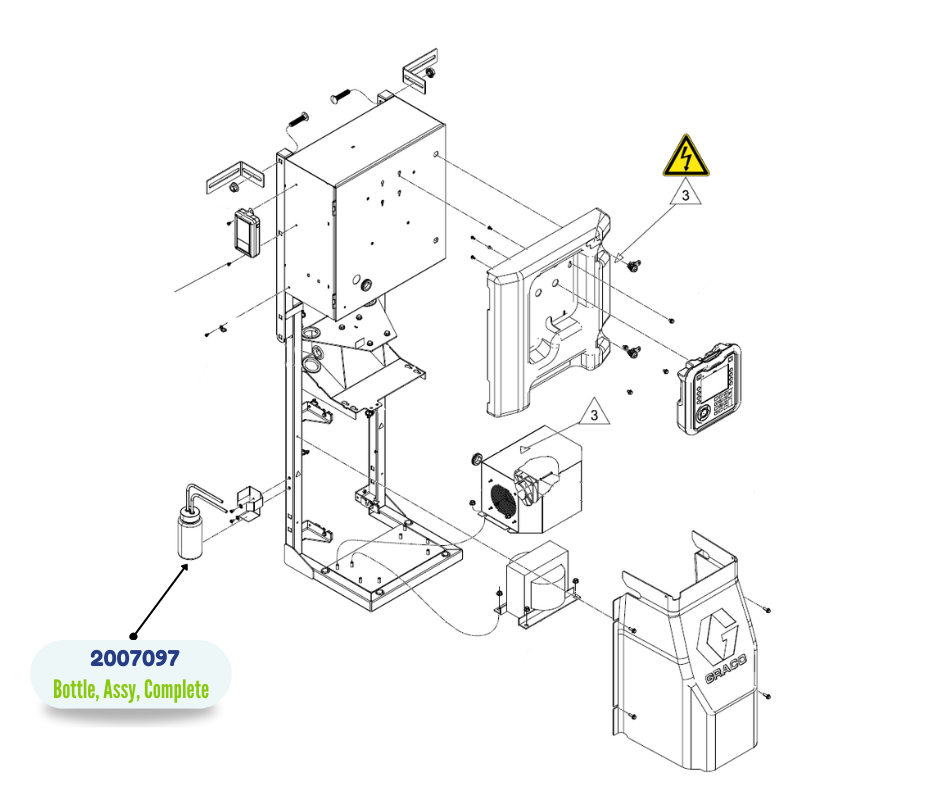 3

3

GRACO

2007097
Bottle, Assy, Complete