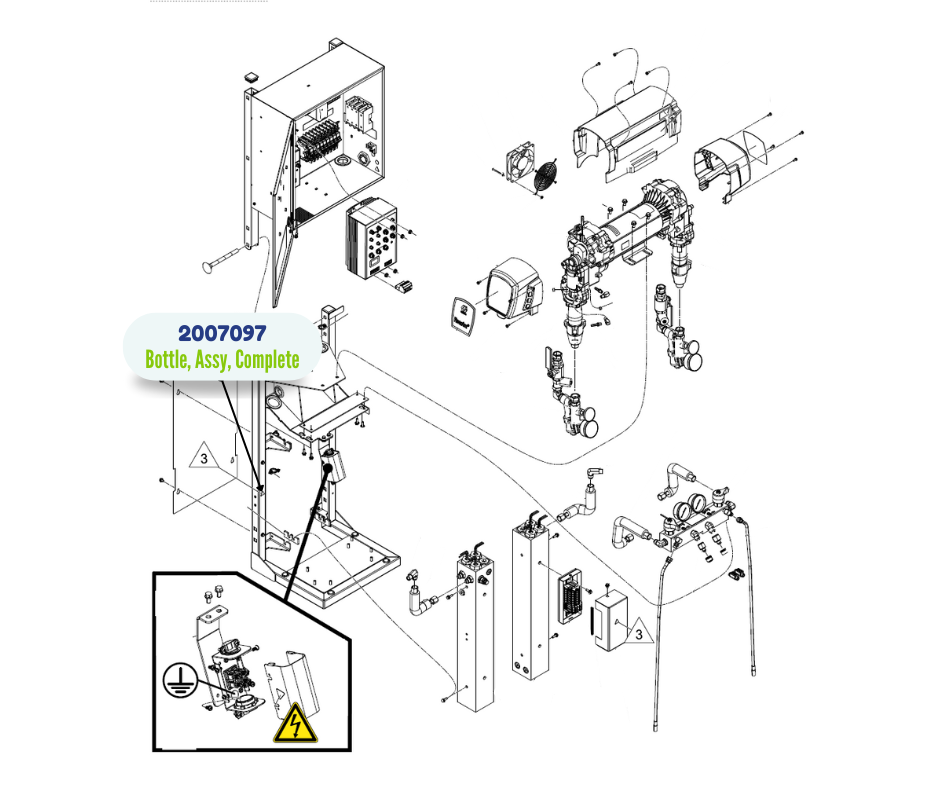 2007097
Bottle, Assy, Complete

3

3