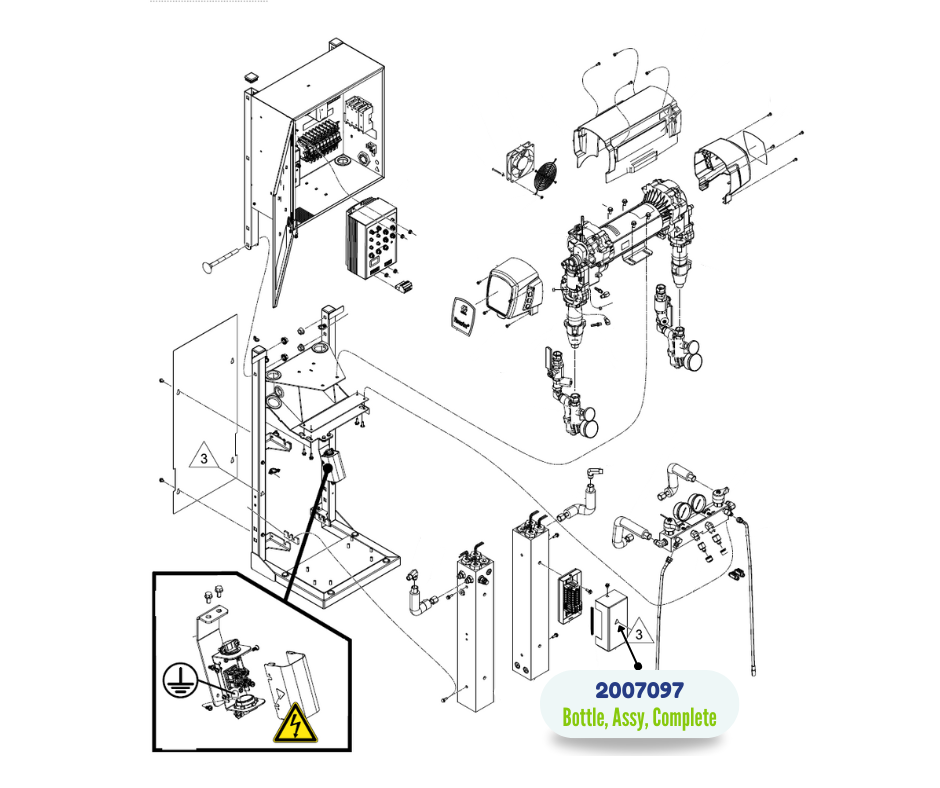 3

3

2007097
Bottle, Assy, Complete