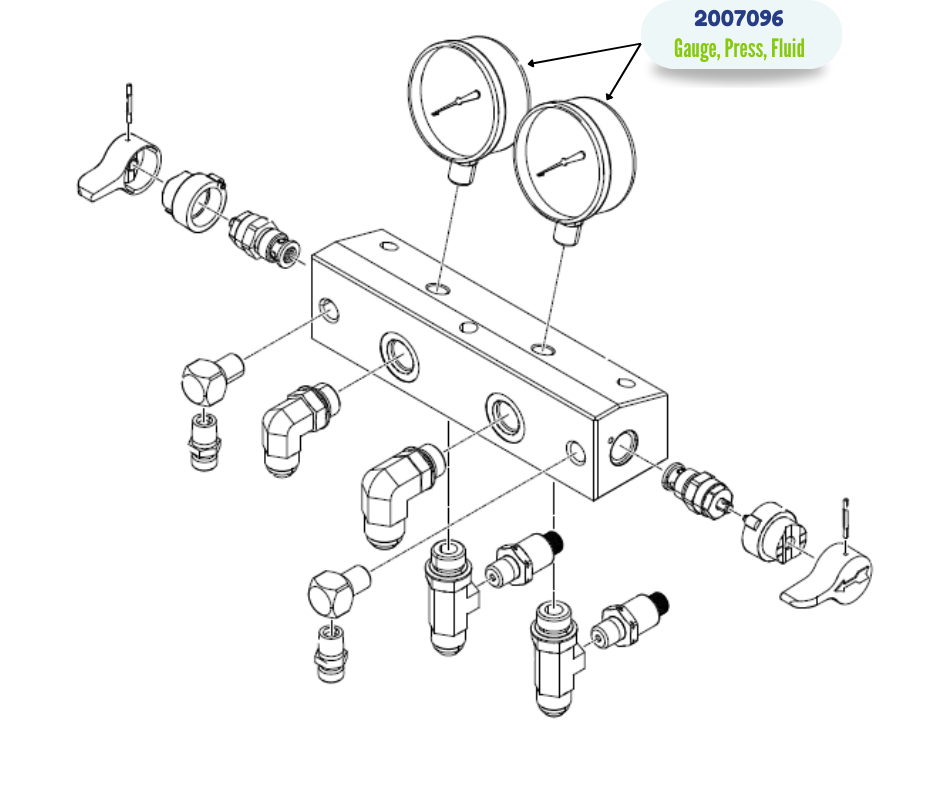 2007096
Gauge, Press, Fluid