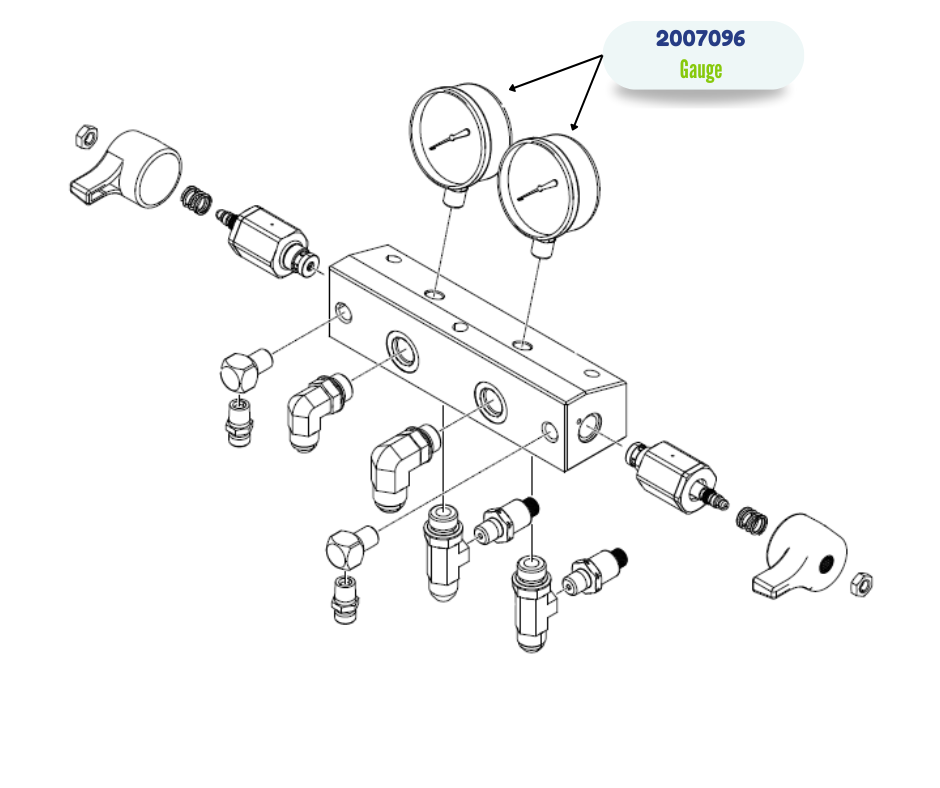 2007096
Gauge