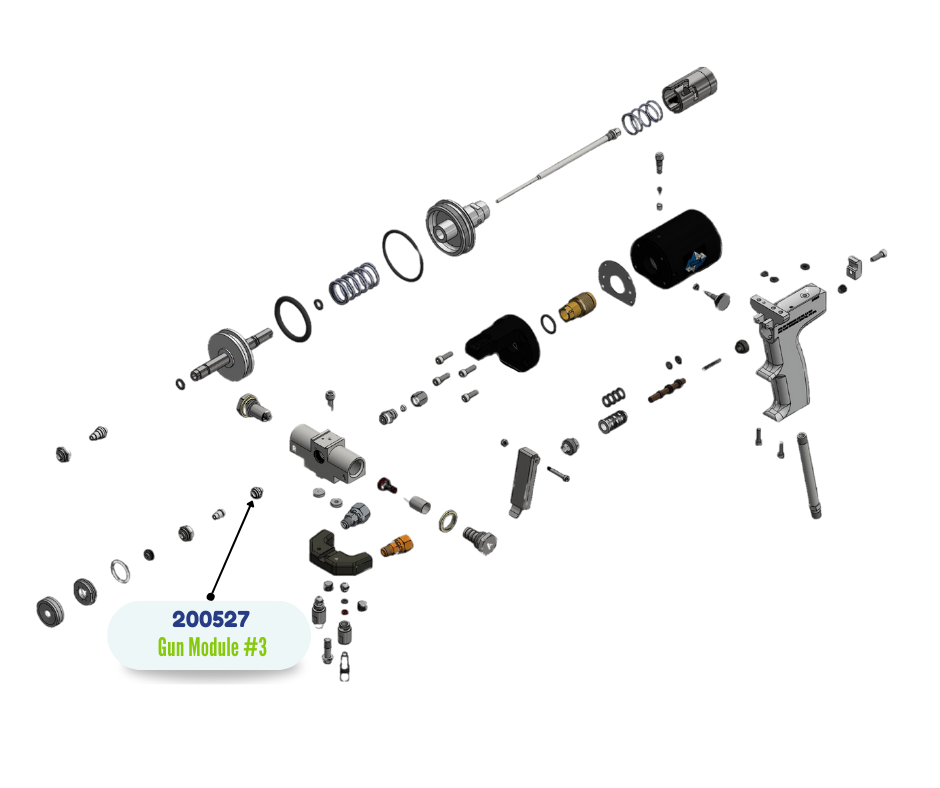 200527
Gun Module #3