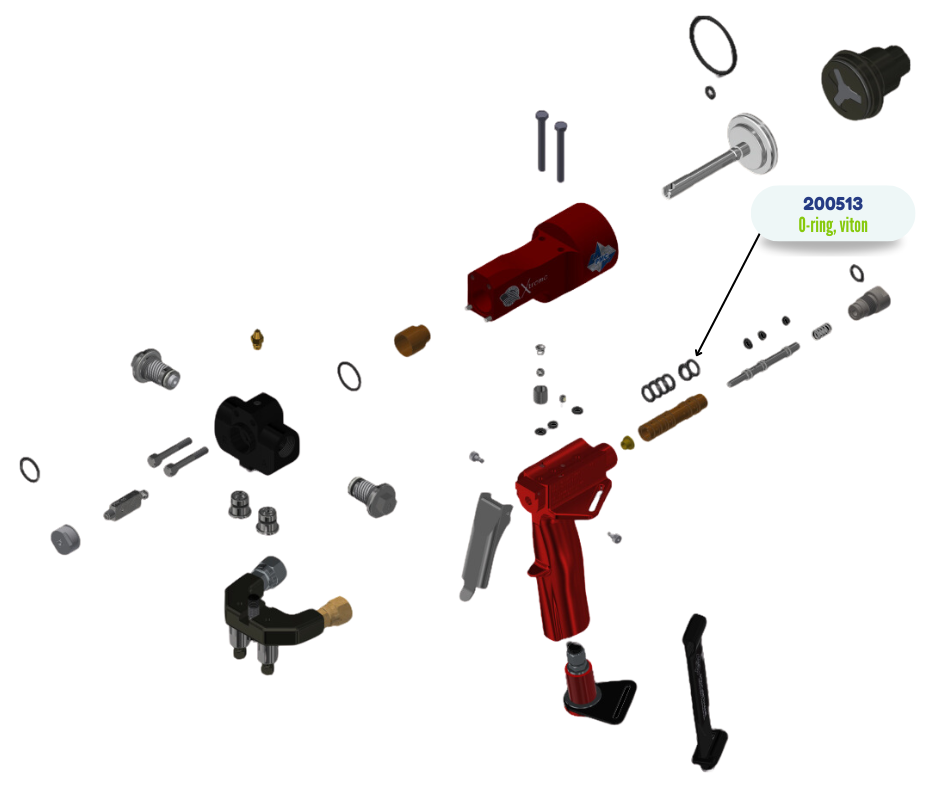 200513
O-ring, viton