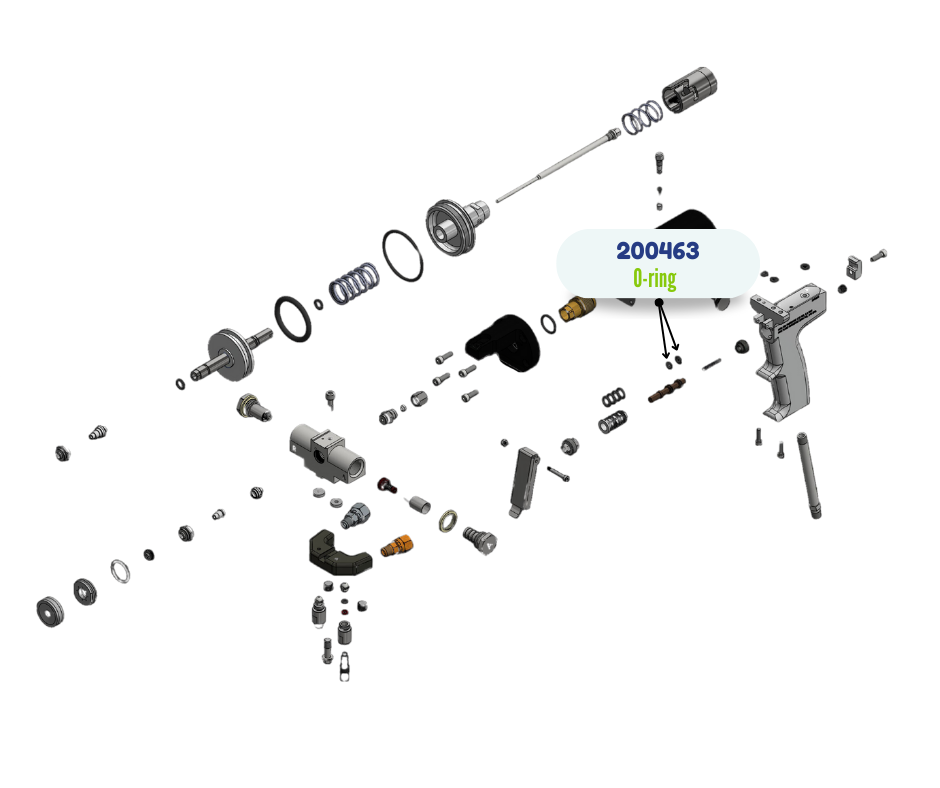 200463
O-ring