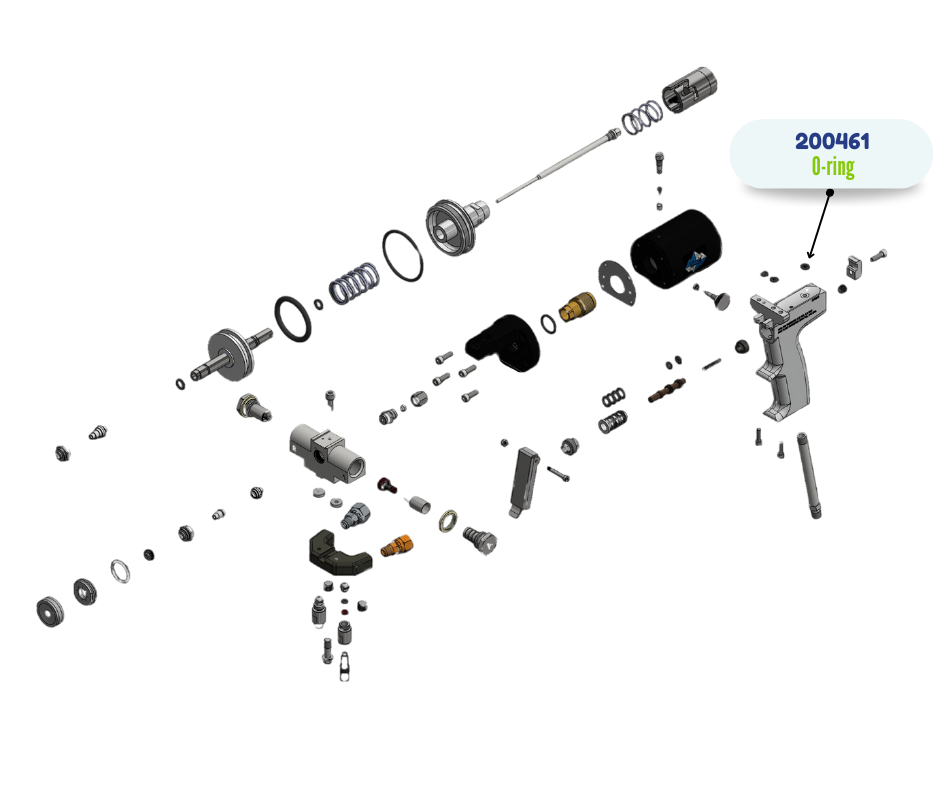 200461
O-ring