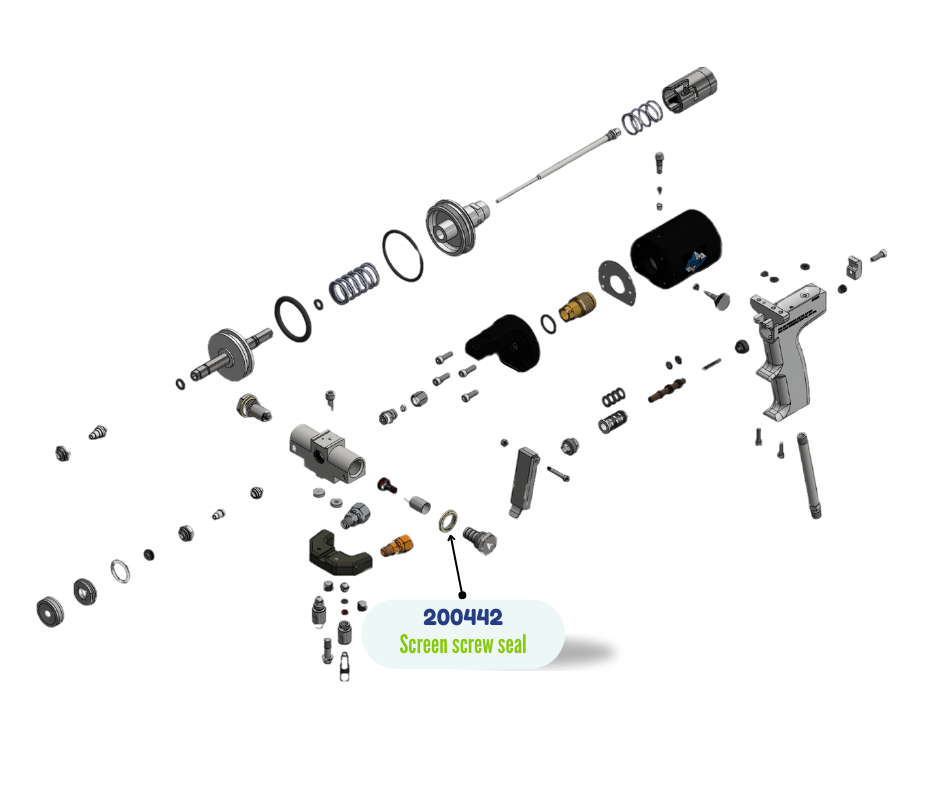 200442
Screen screw seal