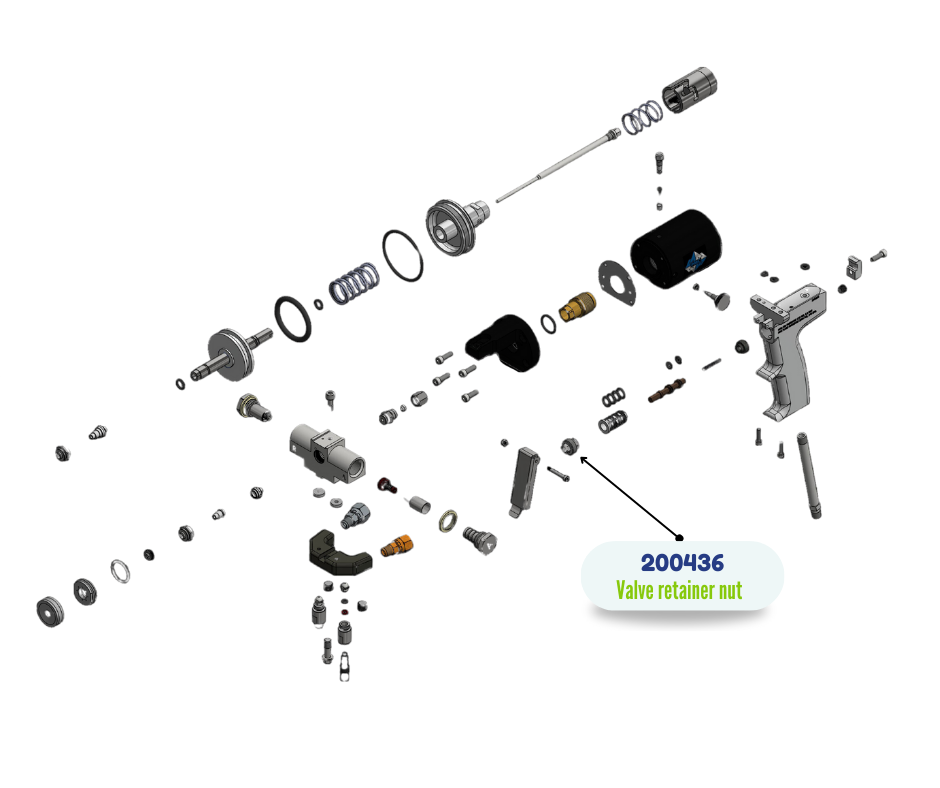 200436
Valve retainer nut