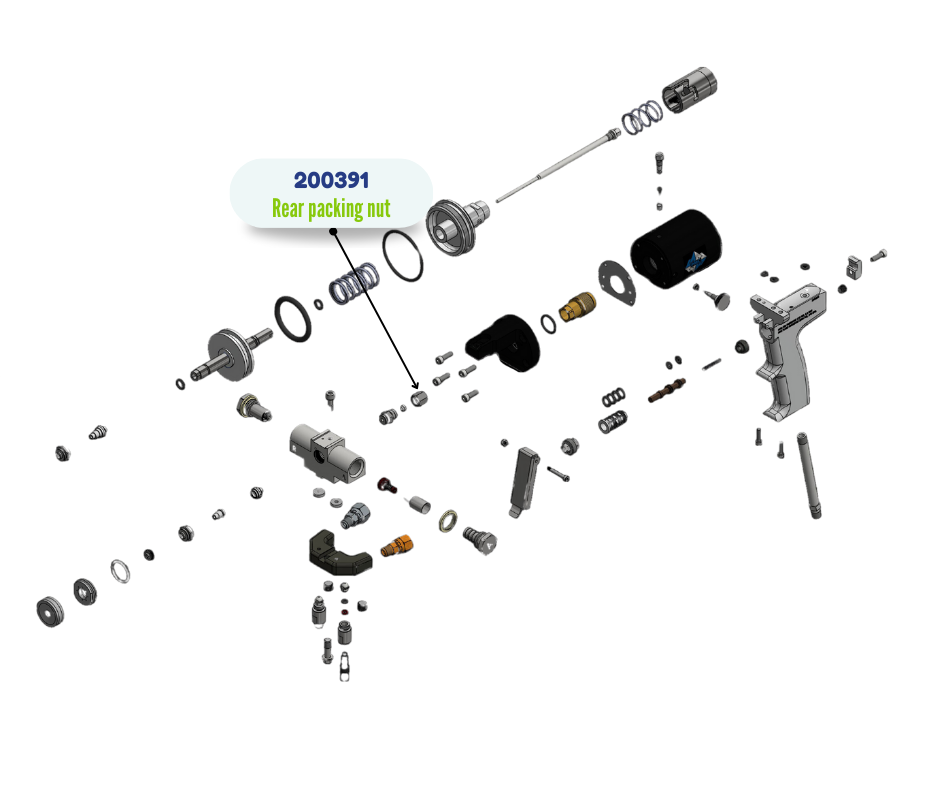 200391
Rear packing nut