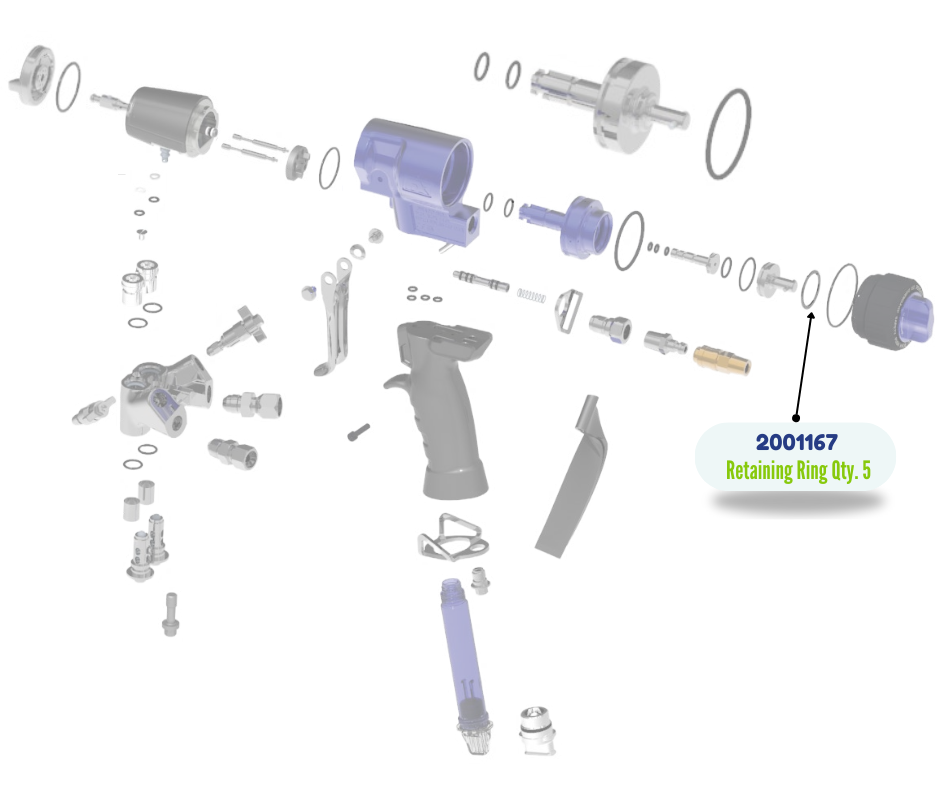 2001167
Retaining Ring Qty. 5