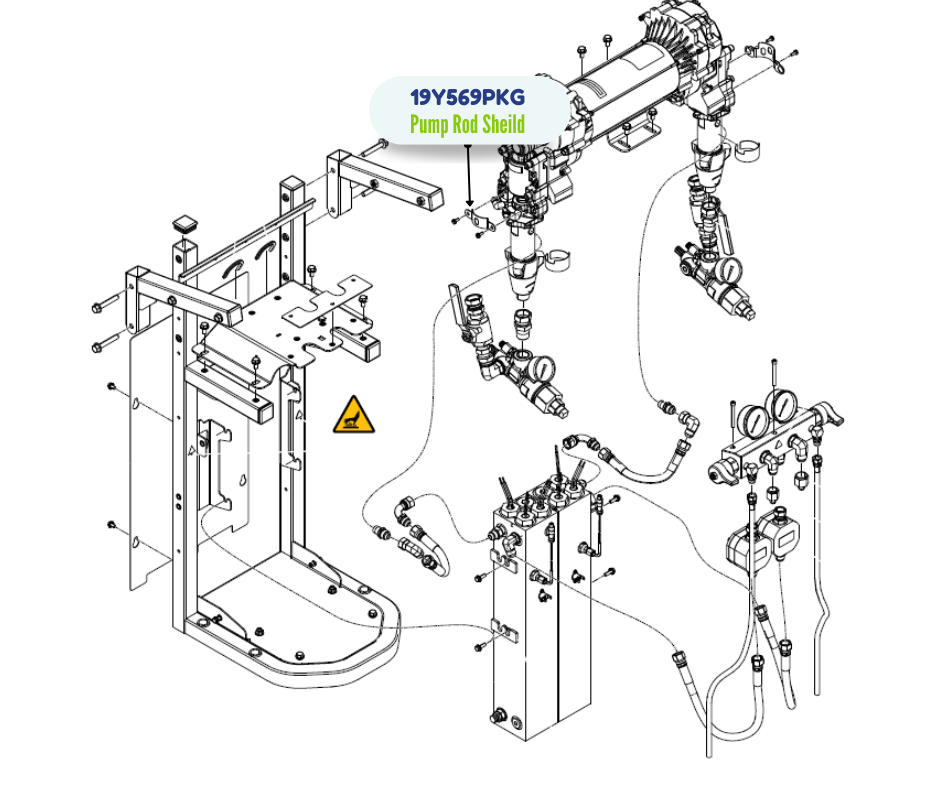 19Y569PKG
Pump Rod Sheild